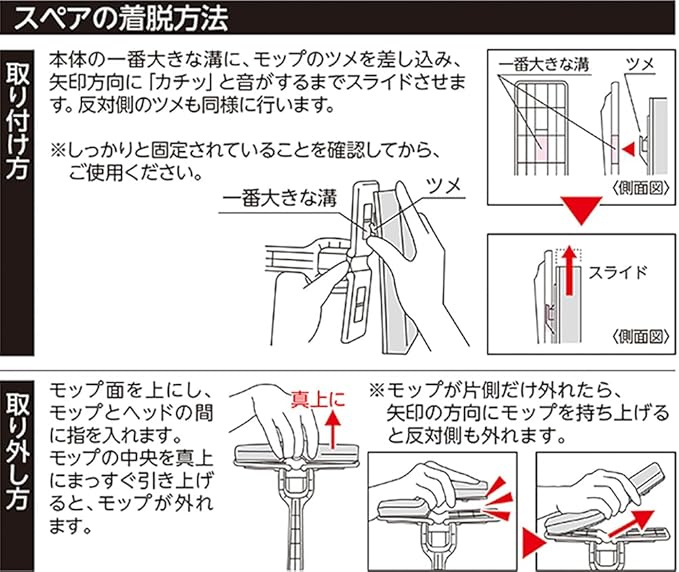 スペアの着脱方法

取り付け方

本体の一番大きな溝に、モップのツメを差し込み、矢印方向に「カチッ」と音がするまでスライドさせます。反対側のツメも同様に行います。

※しっかりと固定されていることを確認してから、ご使用ください。

一番大きな溝
ツメ

一番大きな溝
ツメ
〈側面図〉

スライド
〈側面図〉

取り外し方

モップ面を上にし、モップとヘッドの間に指を入れます。モップの中央を真上にまっすぐ引き上げると、モップが外れます。

真上に

※モップが片側だけ外れたら、矢印の方向にモップを持ち上げると反対側も外れます。