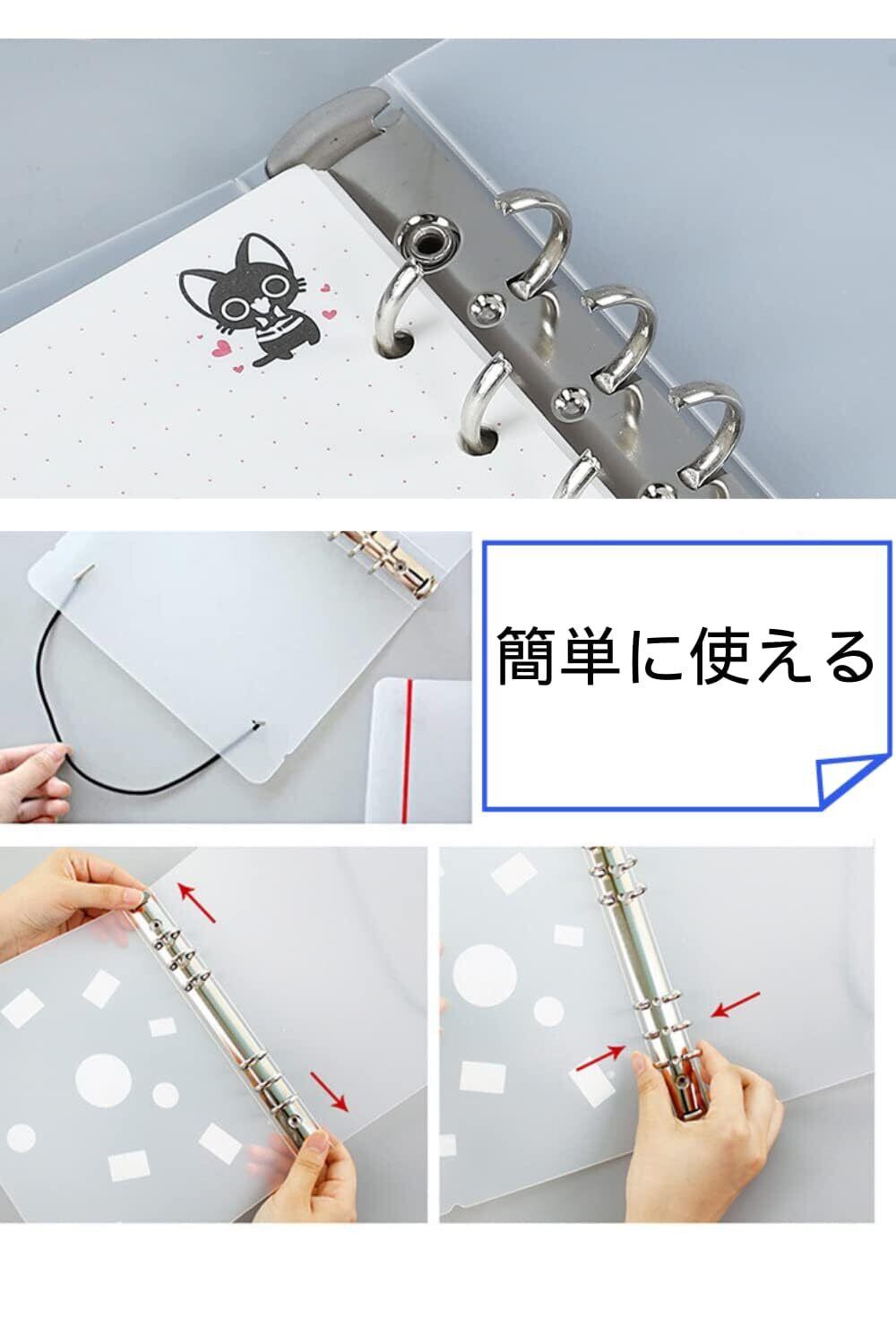 簡単に使える