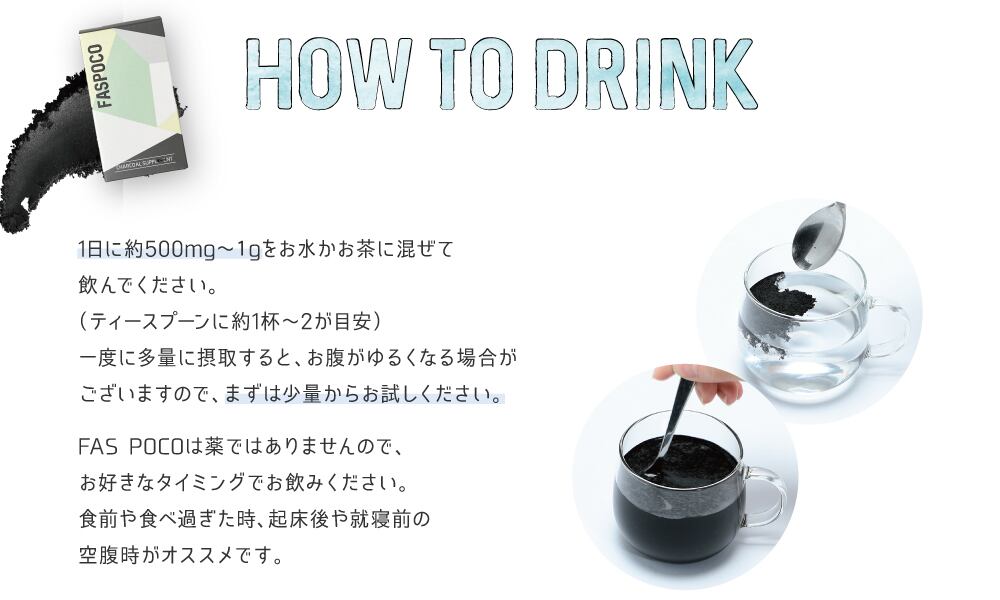 FASPOCO

CHARCOAL SUPPLEMENT

HOW TO DRINK

1日に約500mg～1gをお水かお茶に混ぜて飲んでください。
（ティースプーンに約1杯～2が目安）
一度に多量に摂取すると、お腹がゆるくなる場合がございますので、まずは少量からお試しください。

FAS POCOは薬ではありませんので、お好きなタイミングでお飲みください。
食前や食べ過ぎた時、起床後や就寝前の空腹時がオススメです。