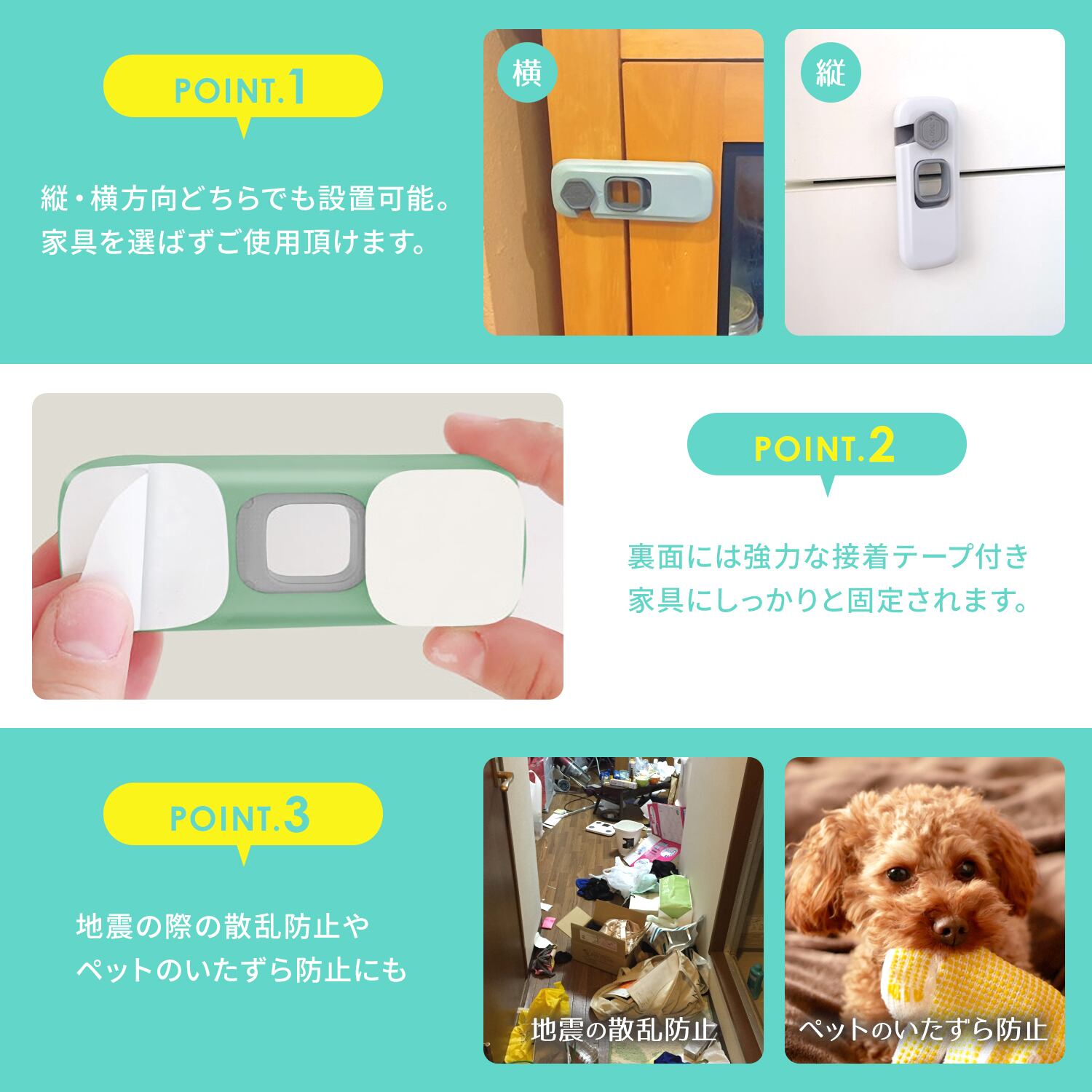 POINT.1

縦・横方向どちらでも設置可能。
家具を選ばずご使用頂けます。

横

縦

POINT.2

裏面には強力な接着テープ付き
家具にしっかりと固定されます。

POINT.3

地震の際の散乱防止や
ペットのいたずら防止にも

地震の散乱防止

ペットのいたずら防止