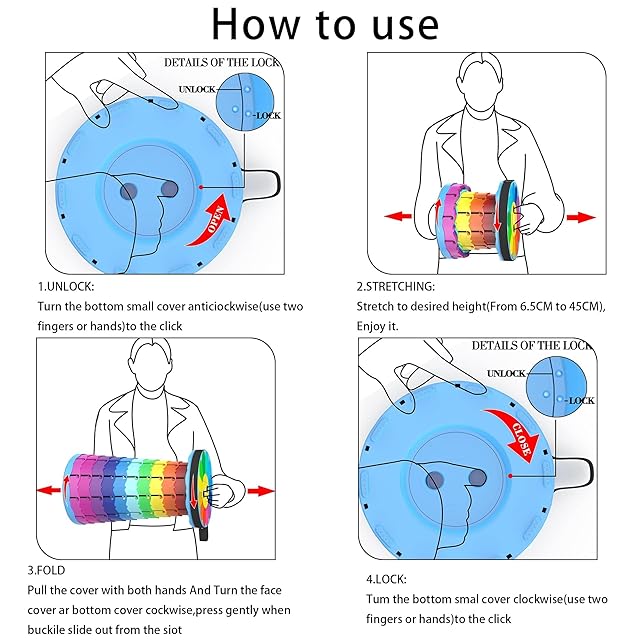 How to use

DETAILS OF THE LOCK
UNLOCK
LOCK
OPEN

1.UNLOCK:
Turn the bottom small cover anticiockwise(use two fingers or hands)to the click

2.STRETCHING:
Stretch to desired height(From 6.5CM to 45CM), Enjoy it.

3.FOLD
Pull the cover with both hands And Turn the face cover ar bottom cover cockwise,press gently when buckile slide out from the siot

DETAILS OF THE LOCK
UNLOCK
LOCK
CLOSE

4.LOCK:
Tum the bottom smal cover clockwise(use two fingers or hands)to the click