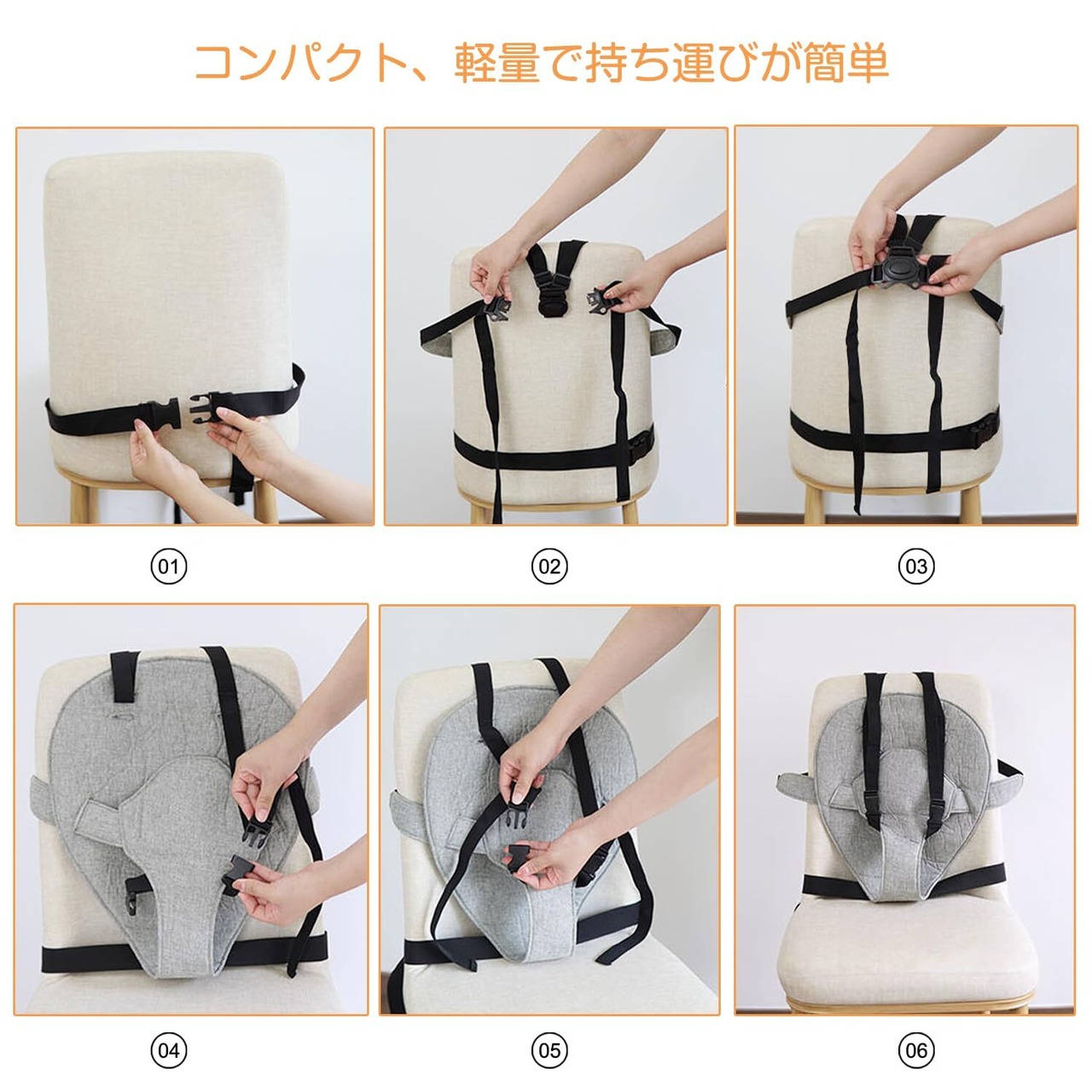 コンパクト、軽量で持ち運びが簡単

01

02

03

04

05

06