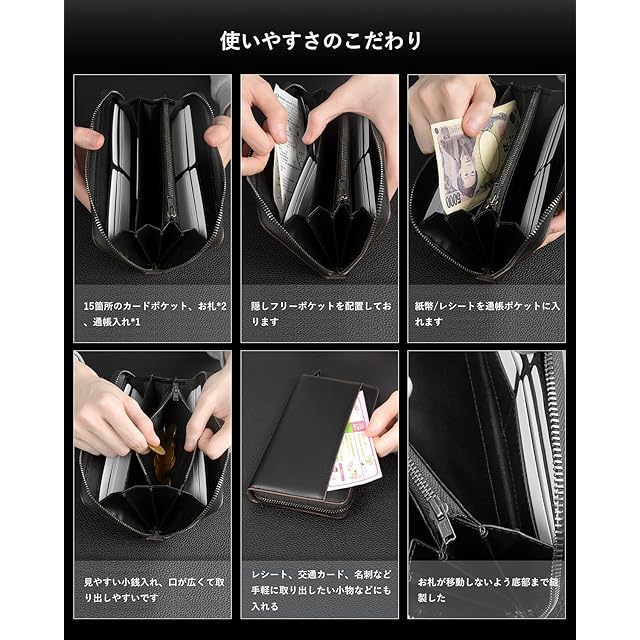 使いやすさのこだわり

15箇所のカードポケット、お札*2、通帳入れ*1

隠しフリーポケットを配置しております

紙幣/レシートを通帳ポケットに入れます

見やすい小銭入れ、口が広くて取り出しやすいです

レシート、交通カード、名刺など手軽に取り出したい小物などにも入れる

お札が移動しないよう底部まで縫製した