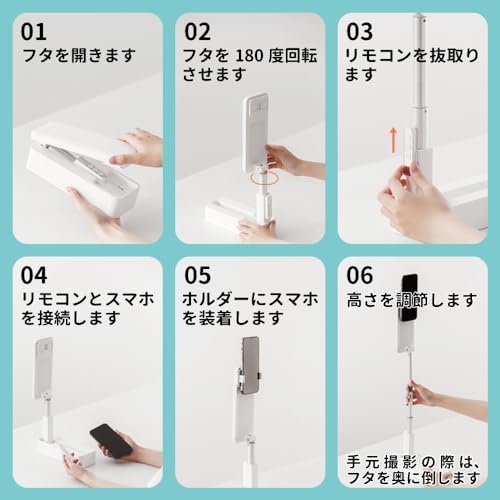 01
フタを開きます

02
フタを 180 度回転させます

03
リモコンを抜取ります

04
リモコンとスマホを接続します

05
ホルダーにスマホを装着します

06
高さを調節します

手元撮影の際は、フタを奥に倒します