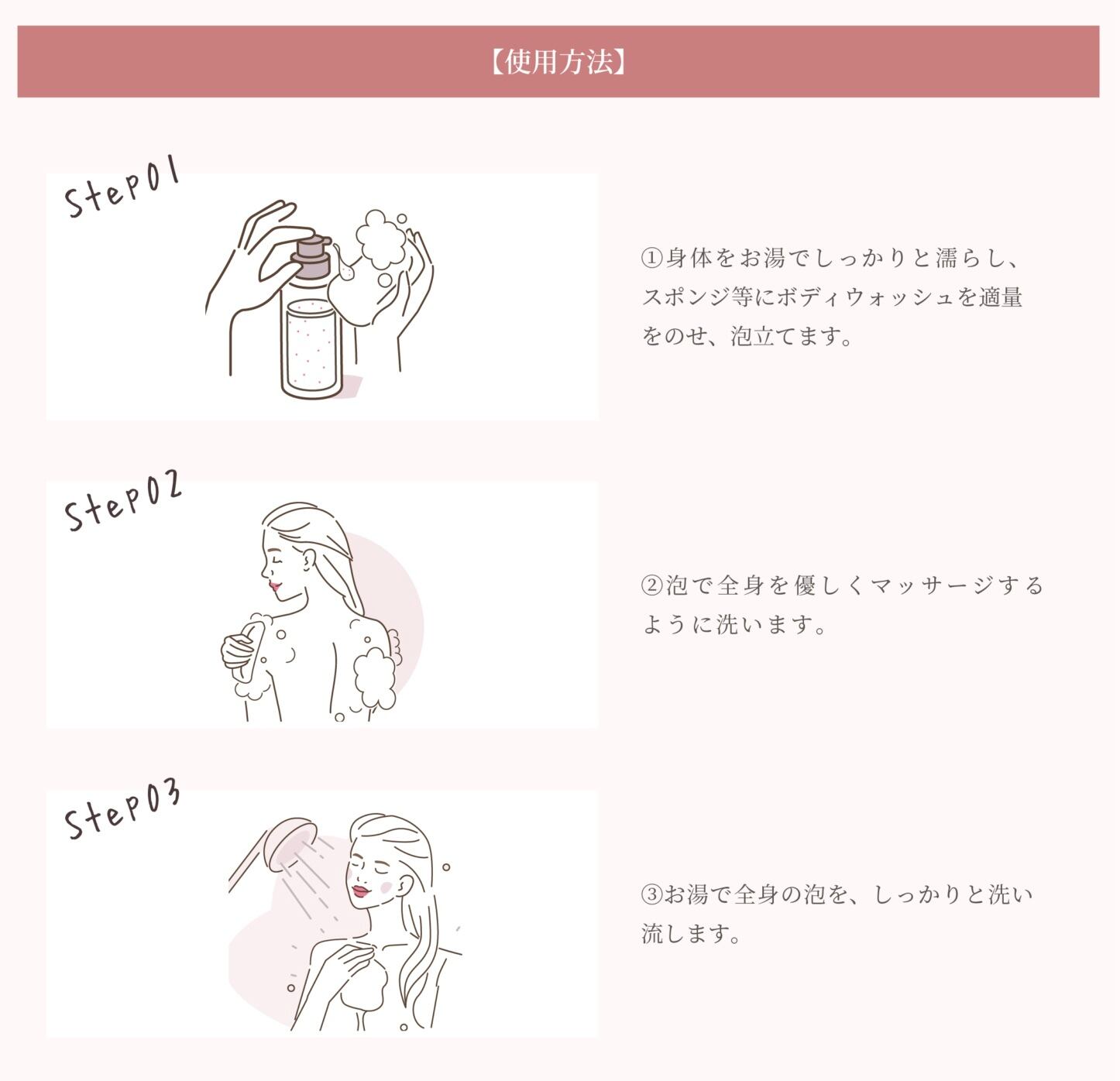 【使用方法】

Step01

①身体をお湯でしっかりと濡らし、スポンジ等にボディウォッシュを適量をのせ、泡立てます。

Step02

②泡で全身を優しくマッサージするように洗います。

Step03

③お湯で全身の泡を、しっかりと洗い流します。