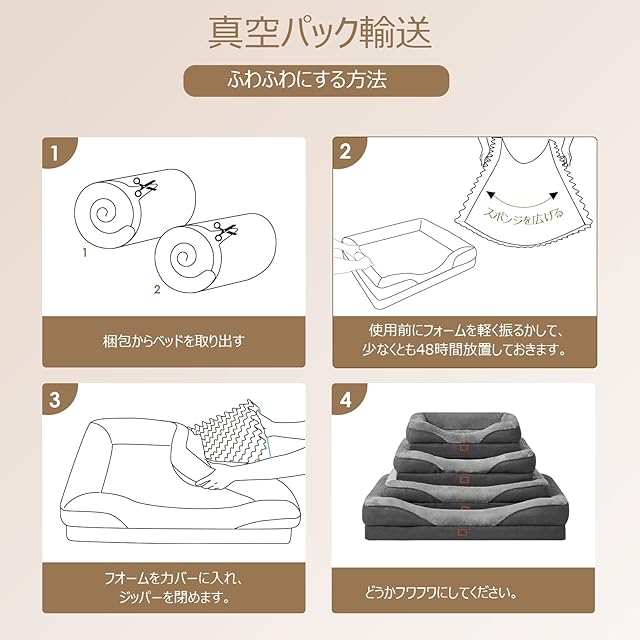 真空パック輸送

ふわふわにする方法

1

1

2

梱包からベッドを取り出す

2

スポンジを広げる

使用前にフォームを軽く振るかして、少なくとも48時間放置しておきます。

3

フォームをカバーに入れ、ジッパーを閉めます。

4

どうかフワフワにしてください。