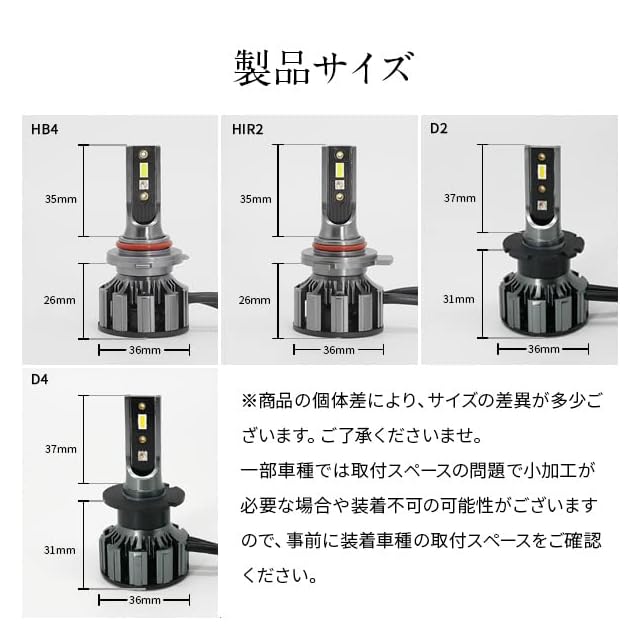 製品サイズ

HB4
35mm
26mm
36mm

HIR2
35mm
26mm
36mm

D2
37mm
31mm
36mm

D4
37mm
31mm
36mm

※商品の個体差により、サイズの差異が多少ございます。ご了承くださいませ。
一部車種では取付スペースの問題で小加工が必要な場合や装着不可の可能性がございますので、事前に装着車種の取付スペースをご確認ください。