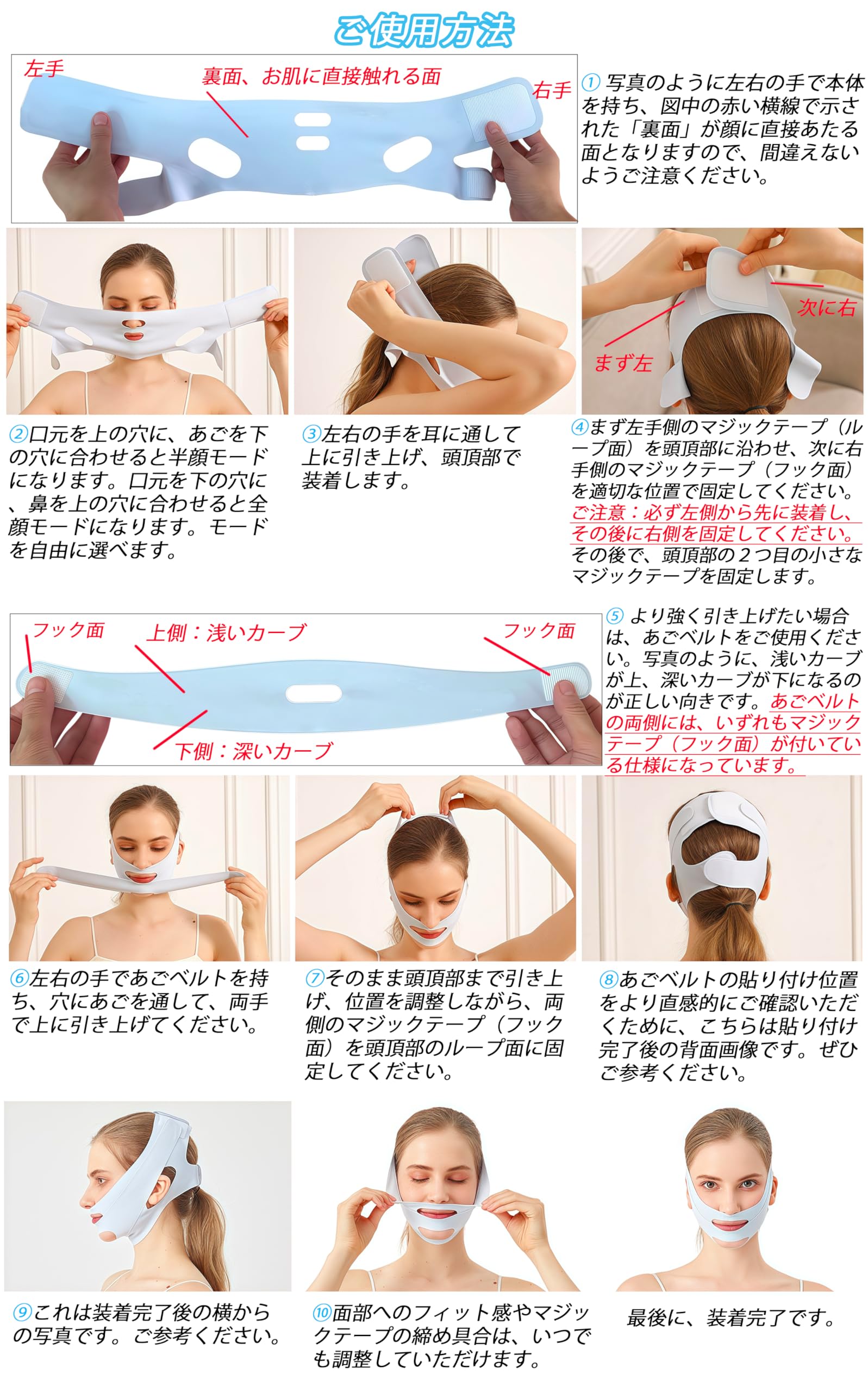 ご使用方法

左手
裏面、お肌に直接触れる面
右手

① 写真のように左右の手で本体を持ち、図中の赤い横線で示された「裏面」が顔に直接あたる面となりますので、間違えないようご注意ください。

次に右
まず左

②口元を上の穴に、あごを下の穴に合わせると半顔モードになります。口元を下の穴に、鼻を上の穴に合わせると全顔モードになります。モードを自由に選べます。

③左右の手を耳に通して上に引き上げ、頭頂部で装着します。

④まず左手側のマジックテープ（ループ面）を頭頂部に沿わせ、次に右手側のマジックテープ（フック面）を適切な位置で固定してください。ご注意：必ず左側から先に装着し、その後に右側を固定してください。その後で、頭頂部の２つ目の小さなマジックテープを固定します。

フック面
上側：浅いカーブ
フック面
下側：深いカーブ

⑤ より強く引き上げたい場合は、あごベルトをご使用ください。写真のように、浅いカーブが上、深いカーブが下になるのが正しい向きです。あごベルトの両側には、いずれもマジックテープ（フック面）が付いている仕様になっています。

⑥左右の手であごベルトを持ち、穴にあごを通して、両手で上に引き上げてください。

⑦そのまま頭頂部まで引き上げ、位置を調整しながら、両側のマジックテープ（フック面）を頭頂部のループ面に固定してください。

⑧あごベルトの貼り付け位置をより直感的にご確認いただくために、こちらは貼り付け完了後の背面画像です。ぜひご参考ください。

⑨これは装着完了後の横からの写真です。ご参考ください。

⑩面部へのフィット感やマジックテープの締め具合は、いつでも調整していただけます。

最後に、装着完了です。