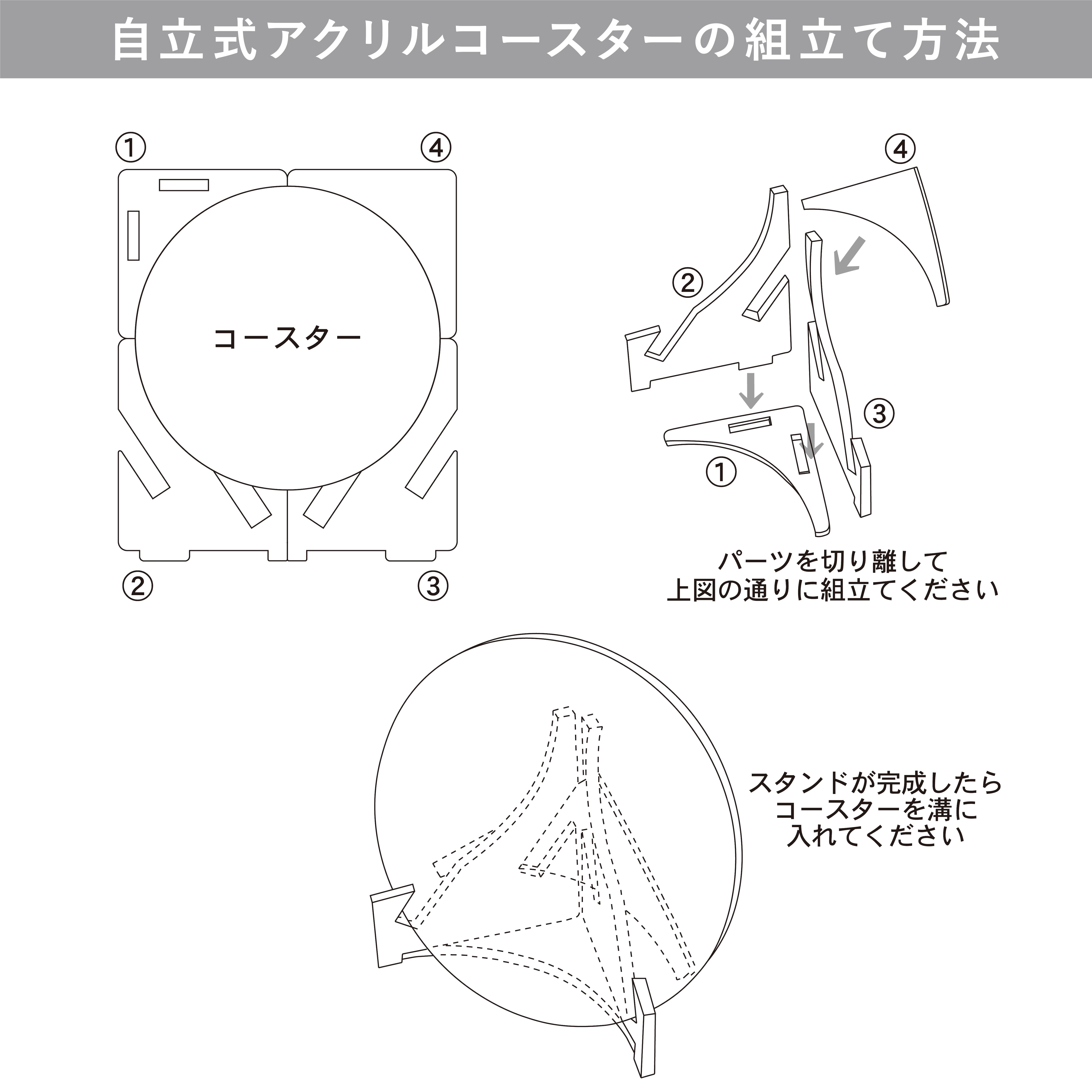 自立式アクリルコースターの組立て方法

①
④
コースター
②
③

④
②
③
①

パーツを切り離して
上図の通りに組立てください

スタンドが完成したら
コースターを溝に
入れてください