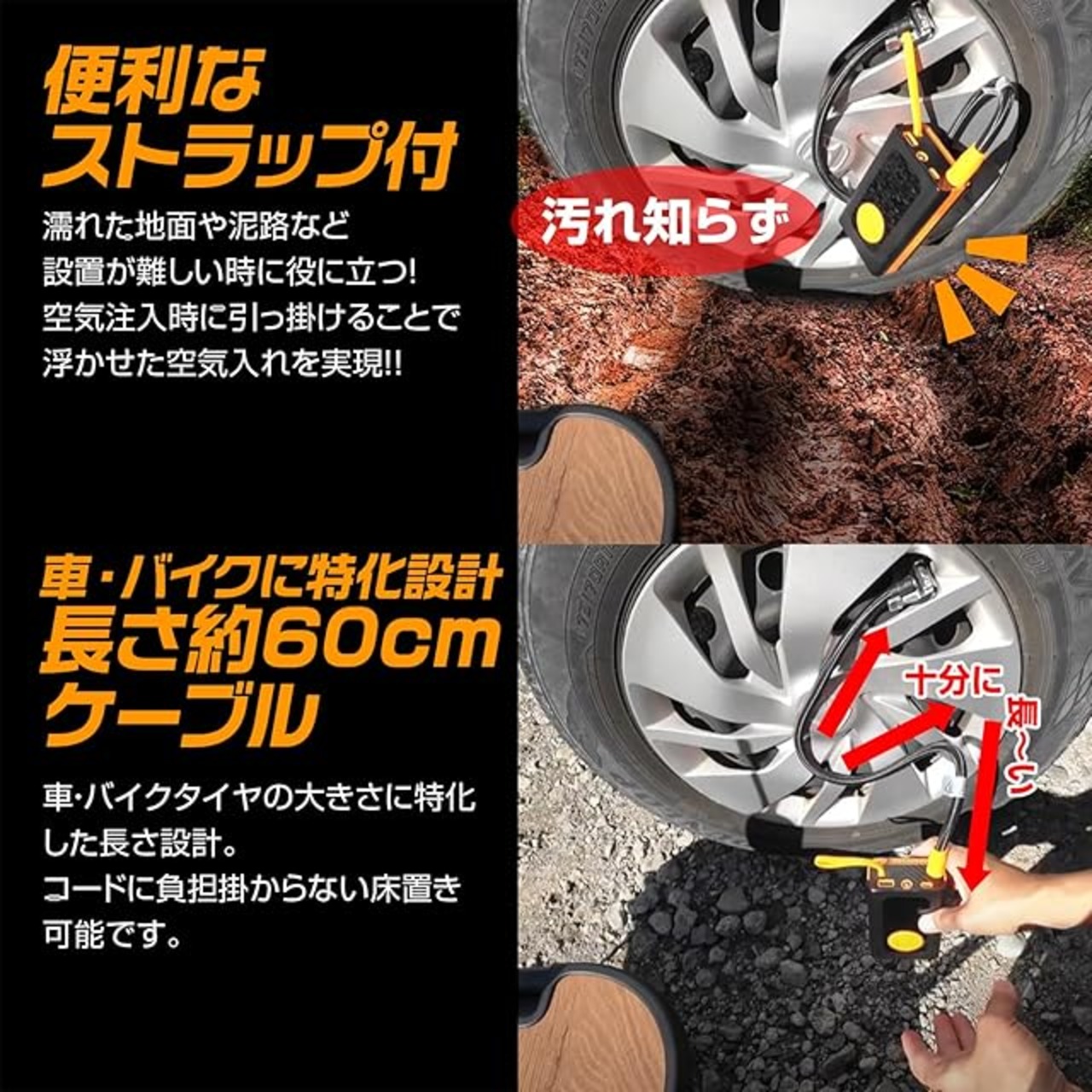 便利な
ストラップ付

濡れた地面や泥路など
設置が難しい時に役に立つ!
空気注入時に引っ掛けることで
浮かせた空気入れを実現!!

汚れ知らず

車・バイクに特化設計
長さ約60cm
ケーブル

車・バイクタイヤの大きさに特化した長さ設計。
コードに負担掛からない床置き可能です。

十分に
長〜い