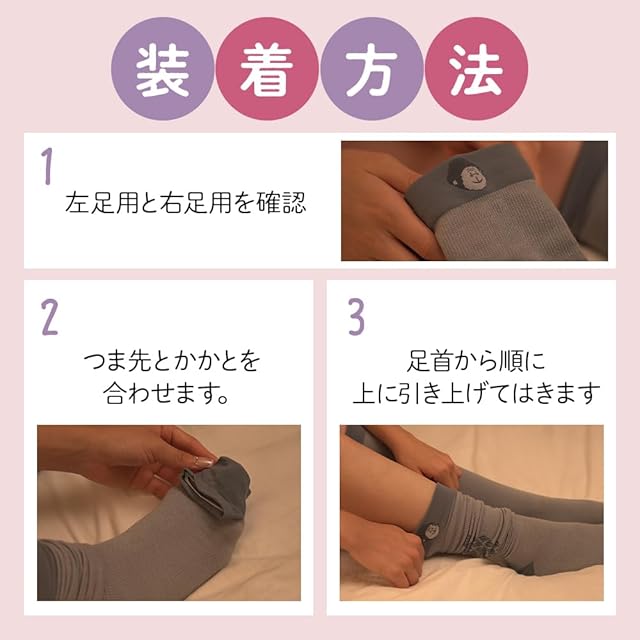 装着方法

1
左足用と右足用を確認

2
つま先とかかとを合わせます。

3
足首から順に上に引き上げてはきます