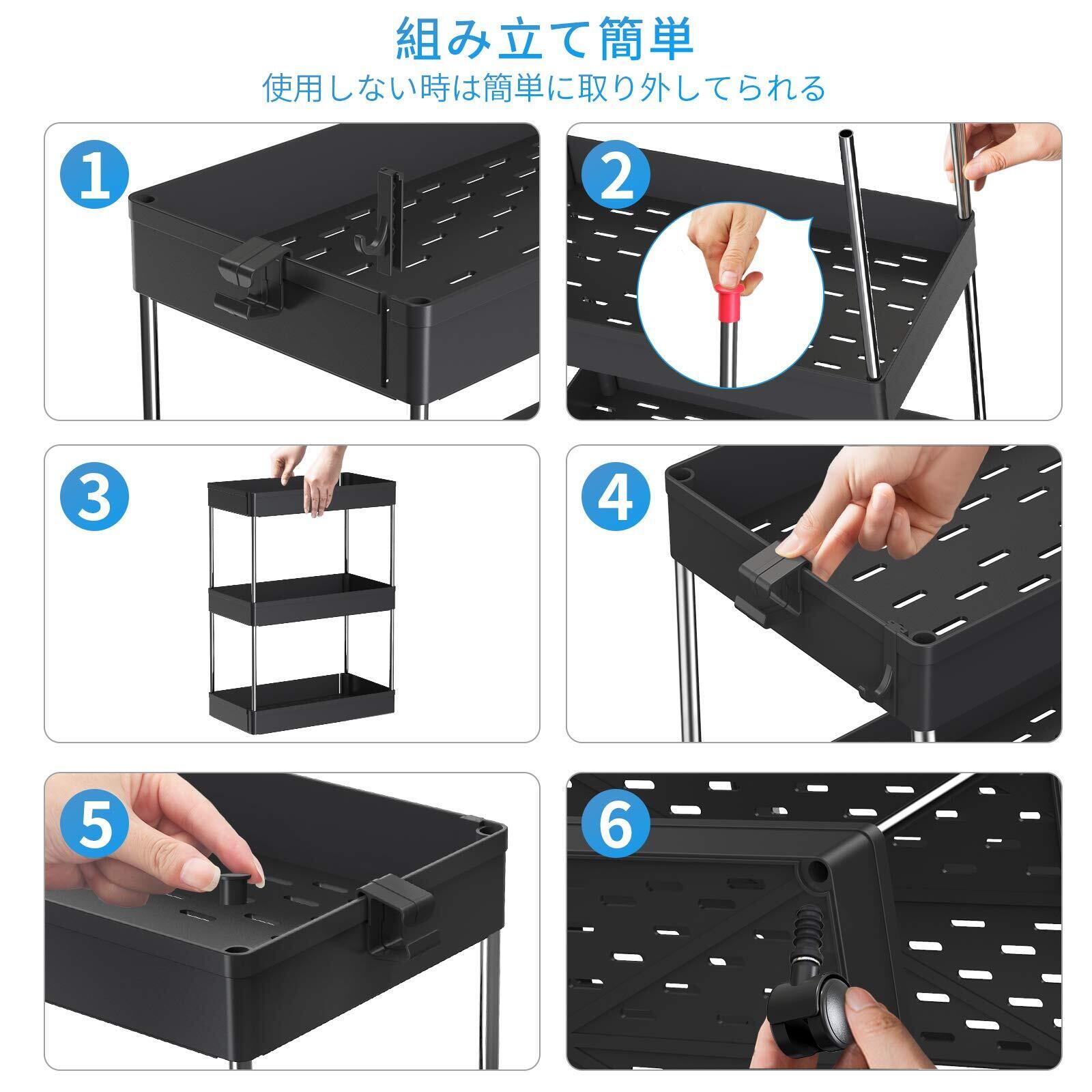 組み立て簡単
使用しない時は簡単に取り外してられる

1

2

3

4

5

6