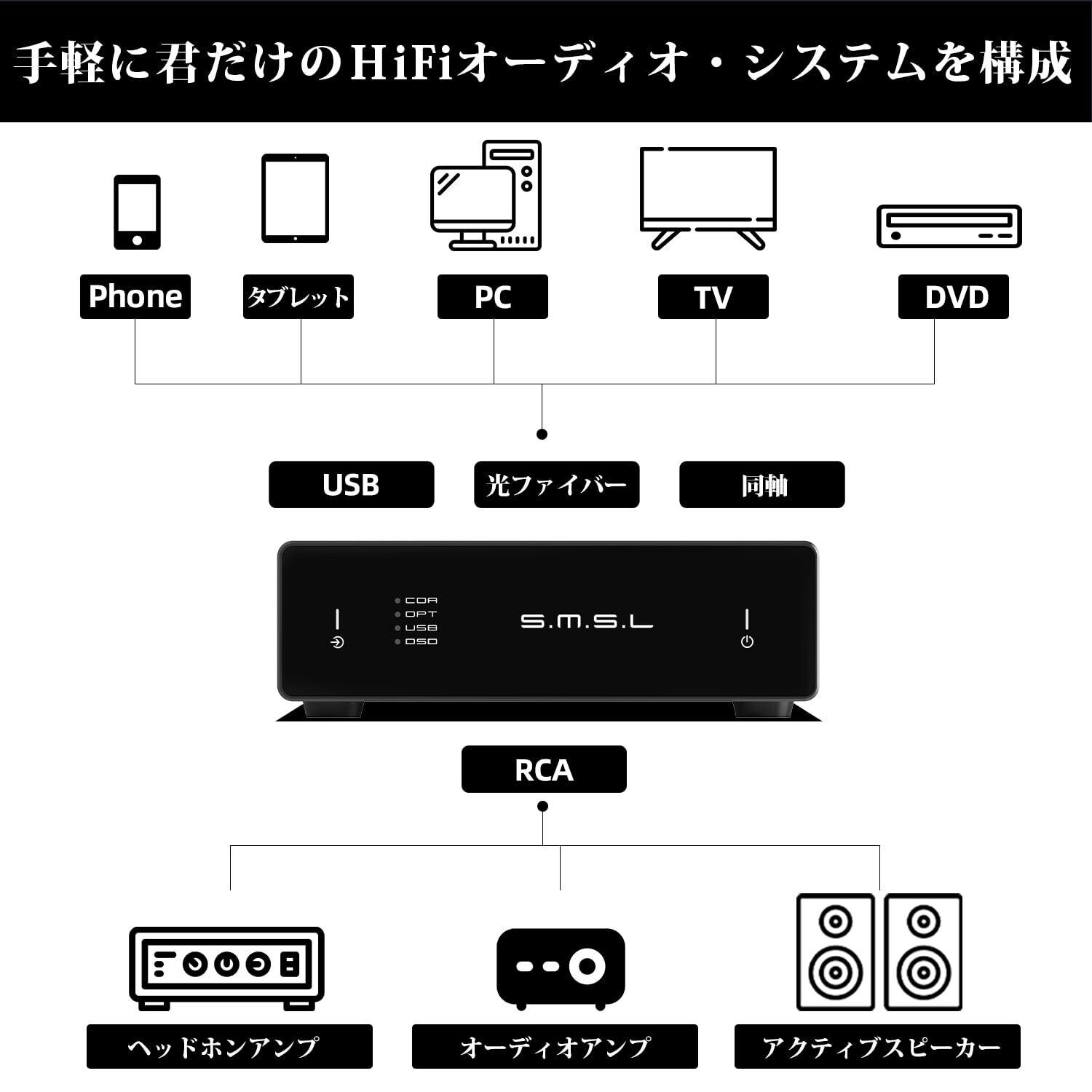 手軽に君だけのHiFiオーディオ・システムを構成

Phone

タブレット

PC

TV

DVD

USB

光ファイバー

同軸

COA
OPT
USB
DSD

S.M.S.L

RCA

ヘッドホンアンプ

オーディオアンプ

アクティブスピーカー