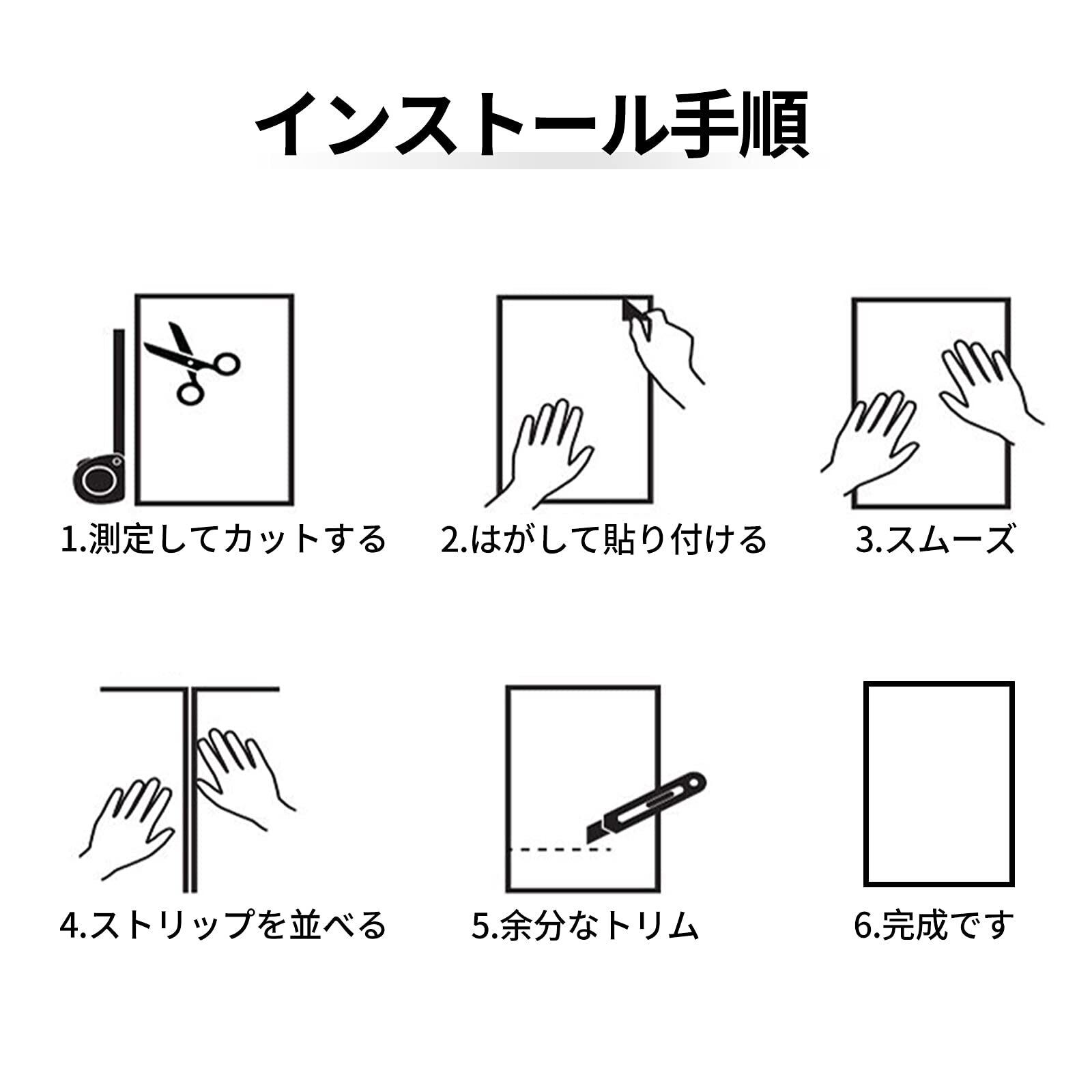 インストール手順

1.測定してカットする

2.はがして貼り付ける

3.スムーズ

4.ストリップを並べる

5.余分なトリム

6.完成です