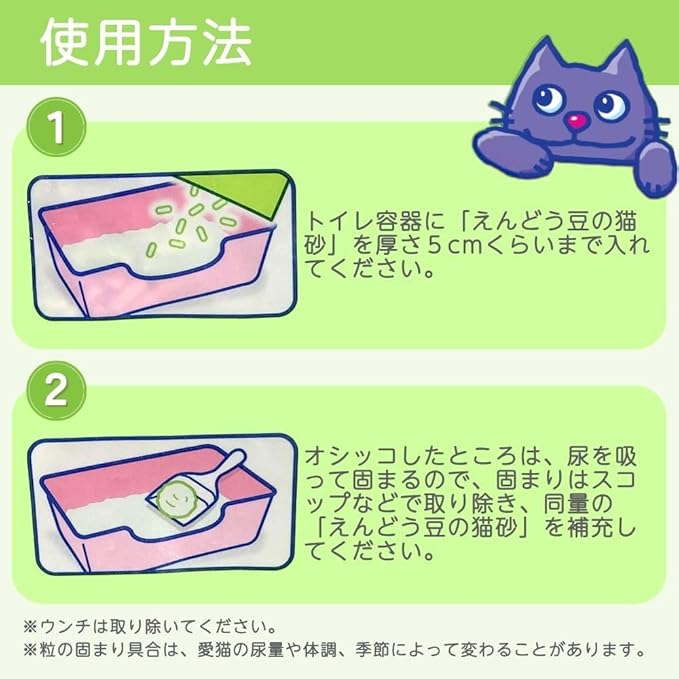 使用方法

1

トイレ容器に「えんどう豆の猫砂」を厚さ５cmくらいまで入れてください。

2

オシッコしたところは、尿を吸って固まるので、固まりはスコップなどで取り除き、同量の「えんどう豆の猫砂」を補充してください。

※ウンチは取り除いてください。
※粒の固まり具合は、愛猫の尿量や体調、季節によって変わることがあります。