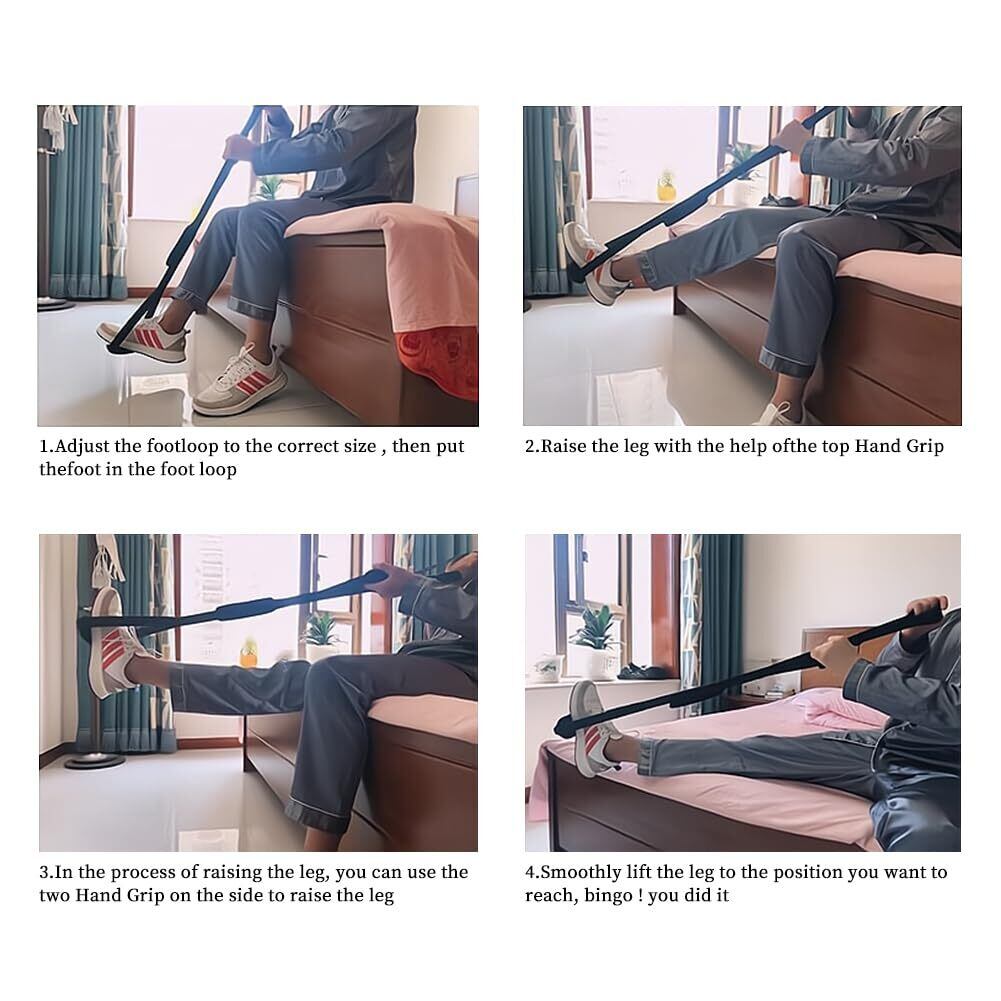 1.Adjust the footloop to the correct size , then put thefoot in the foot loop

2.Raise the leg with the help ofthe top Hand Grip

3.In the process of raising the leg, you can use the two Hand Grip on the side to raise the leg

4.Smoothly lift the leg to the position you want to reach, bingo ! you did it