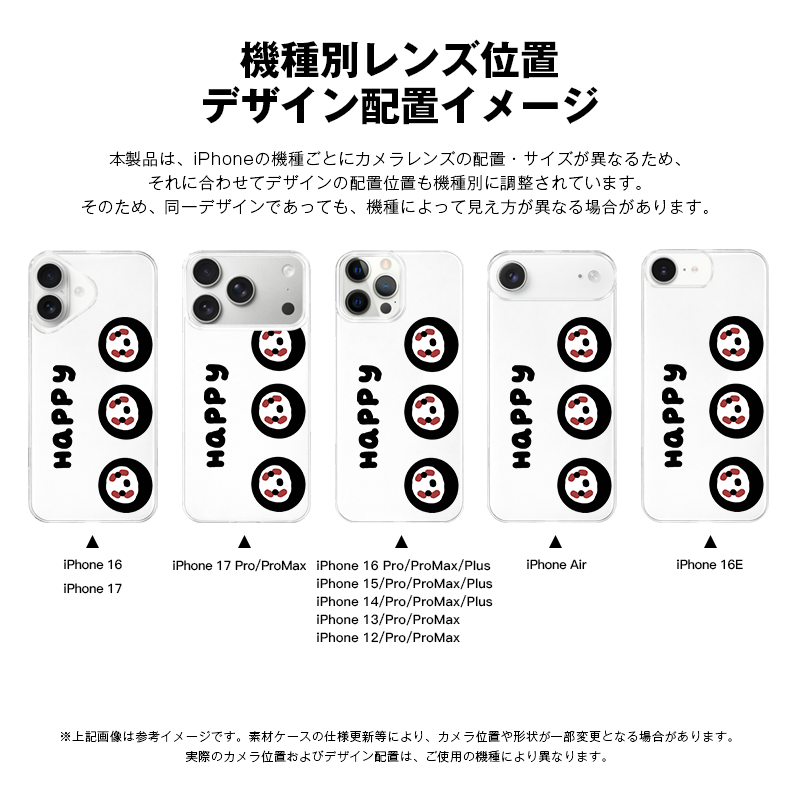 機種別レンズ位置
デザイン配置イメージ

本製品は、iPhoneの機種ごとにカメラレンズの配置・サイズが異なるため、
それに合わせてデザインの配置位置も機種別に調整されています。
そのため、同一デザインであっても、機種によって見え方が異なる場合があります。

HAPPY

HAPPY

HAPPY

HAPPY

HAPPY

▲
iPhone 16
iPhone 17

▲
iPhone 17 Pro/ProMax

▲
iPhone 16 Pro/ProMax/Plus
iPhone 15/Pro/ProMax/Plus
iPhone 14/Pro/ProMax/Plus
iPhone 13/Pro/ProMax
iPhone 12/Pro/ProMax

▲
iPhone Air

▲
iPhone 16E

※上記画像は参考イメージです。素材ケースの仕様更新等により、カメラ位置や形状が一部変更となる場合があります。
実際のカメラ位置およびデザイン配置は、ご使用の機種により異なります。