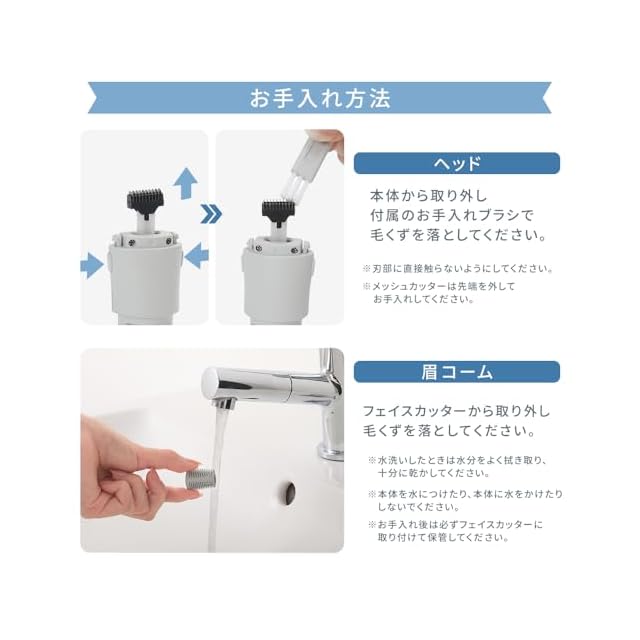 お手入れ方法

ヘッド

本体から取り外し
付属のお手入れブラシで
毛くずを落としてください。

※刃部に直接触らないようにしてください。

※メッシュカッターは先端を外して
お手入れしてください。

眉コーム

フェイスカッターから取り外し
毛くずを落としてください。

※水洗いしたときは水分をよく拭き取り、
十分に乾かしてください。

※本体を水につけたり、本体に水をかけたり
しないでください。

※お手入れ後は必ずフェイスカッターに
取り付けて保管してください。