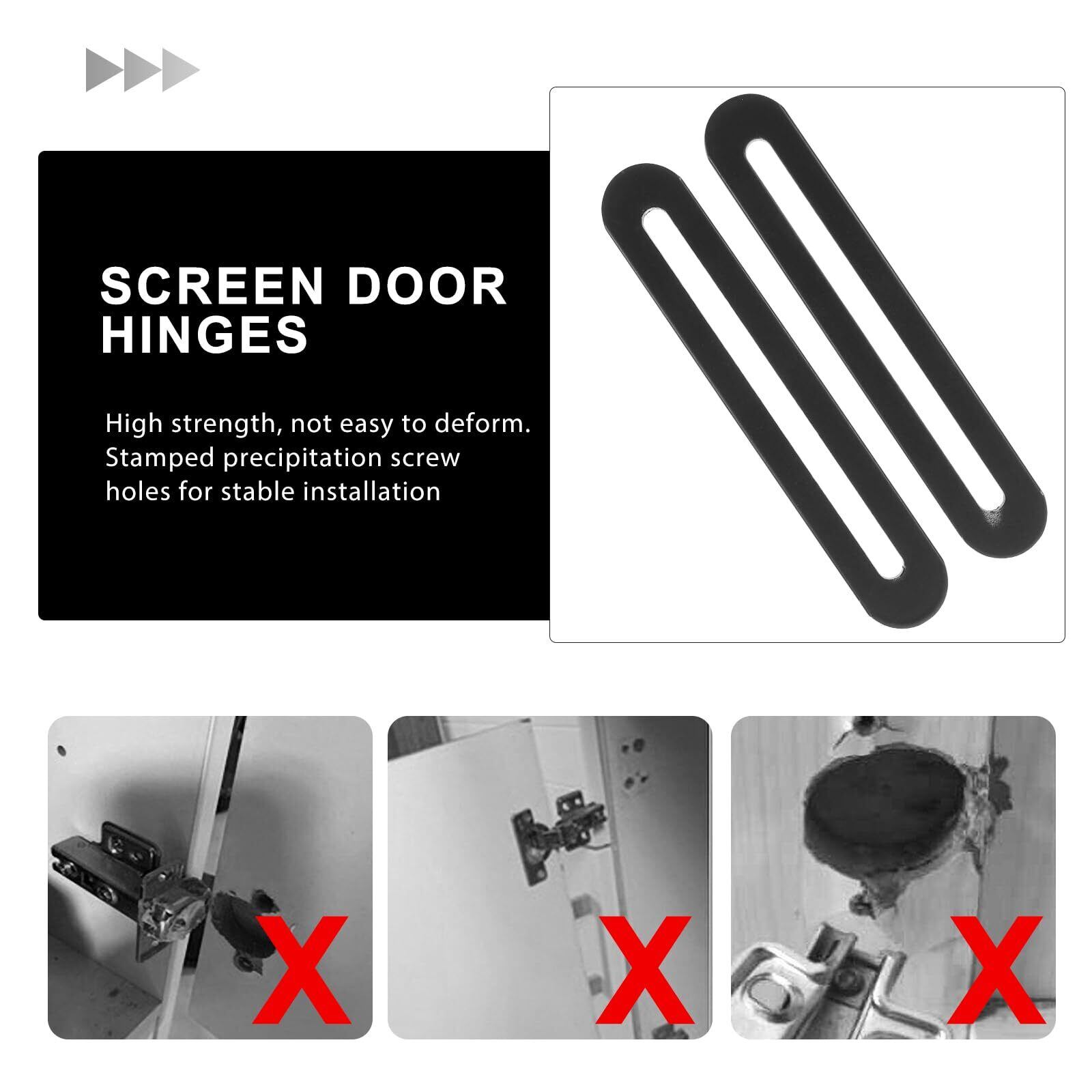 SCREEN DOOR HINGES

High strength, not easy to deform. Stamped precipitation screw holes for stable installation

X

X

X