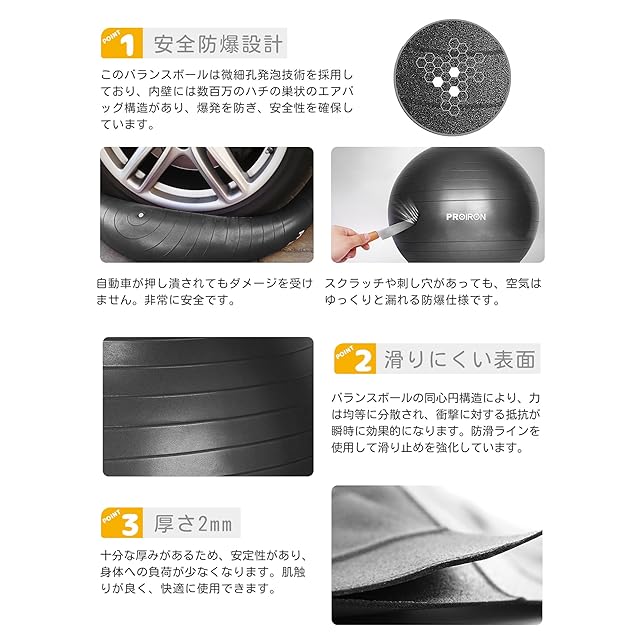 POINT 1 安全防爆設計

このバランスボールは微細孔発泡技術を採用しており、内壁には数百万のハチの巣状のエアバッグ構造があり、爆発を防ぎ、安全性を確保しています。

PROIRON

自動車が押し潰されてもダメージを受けません。非常に安全です。

スクラッチや刺し穴があっても、空気はゆっくりと漏れる防爆仕様です。

POINT 2 滑りにくい表面

バランスボールの同心円構造により、力は均等に分散され、衝撃に対する抵抗が瞬時に効果的になります。防滑ラインを使用して滑り止めを強化しています。

POINT 3 厚さ2mm

十分な厚みがあるため、安定性があり、身体への負荷が少なくなります。肌触りが良く、快適に使用できます。