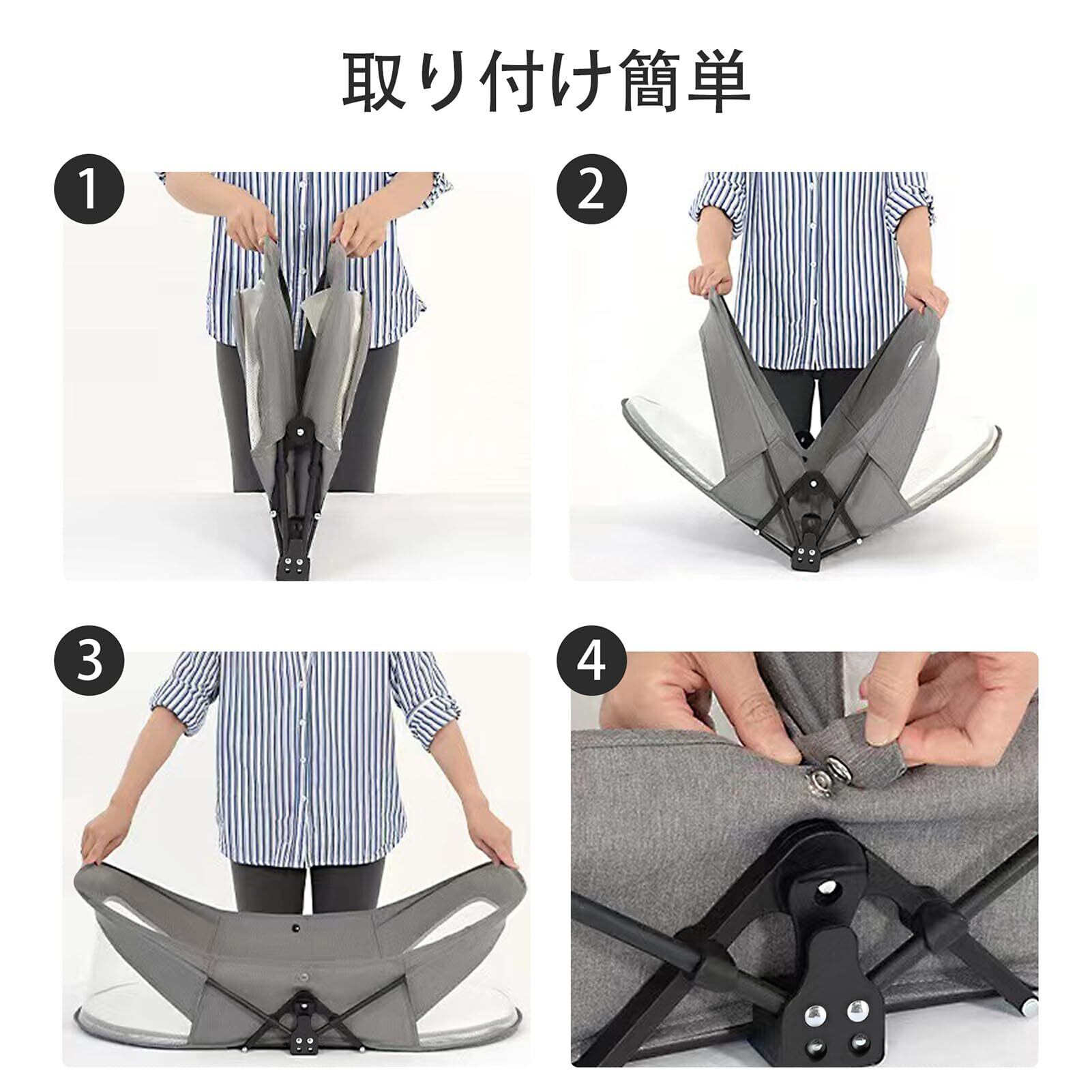 取り付け簡単

1

2

3

4