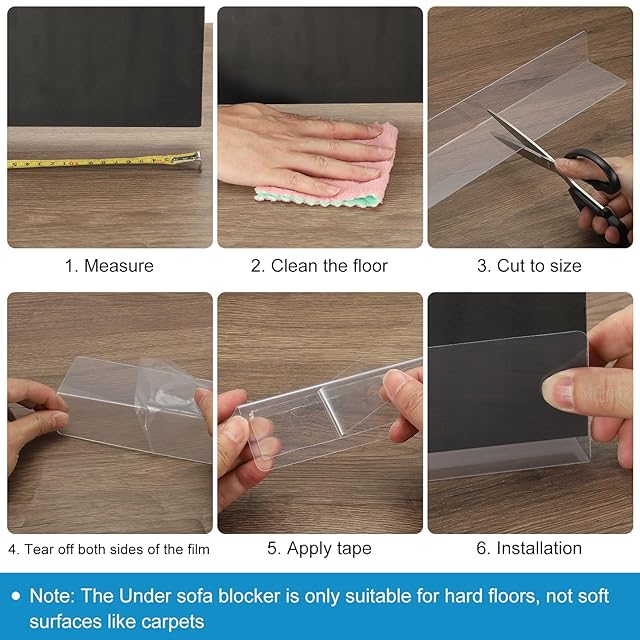 1. Measure

2. Clean the floor

3. Cut to size

4. Tear off both sides of the film

5. Apply tape

6. Installation

• Note: The Under sofa blocker is only suitable for hard floors, not soft surfaces like carpets