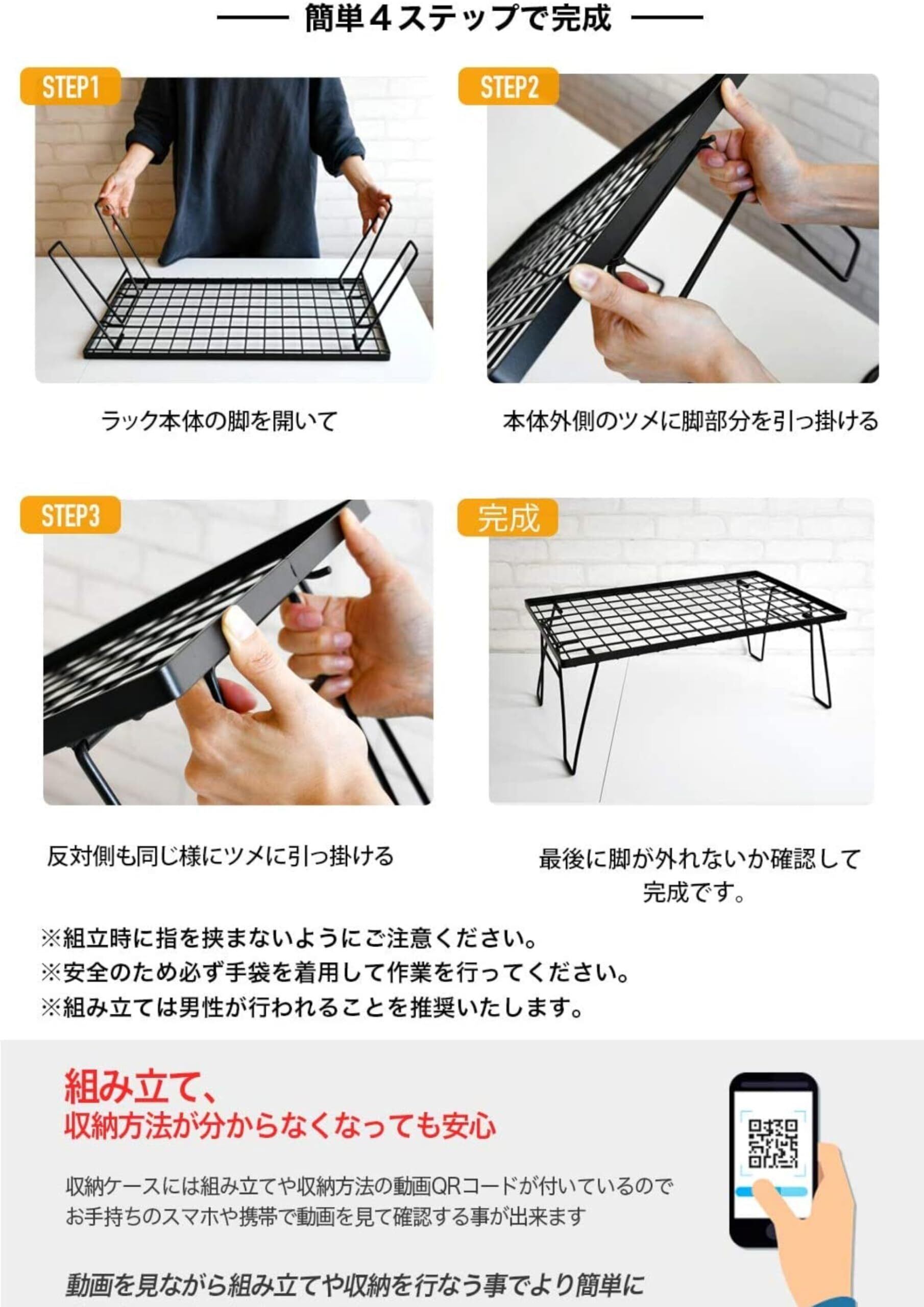 簡単４ステップで完成

STEP1

ラック本体の脚を開いて

STEP2

本体外側のツメに脚部分を引っ掛ける

STEP3

反対側も同じ様にツメに引っ掛ける

完成

最後に脚が外れないか確認して完成です。

※組立時に指を挟まないようにご注意ください。
※安全のため必ず手袋を着用して作業を行ってください。
※組み立ては男性が行われることを推奨いたします。

組み立て、
収納方法が分からなくなっても安心

収納ケースには組み立てや収納方法の動画QRコードが付いているので
お手持ちのスマホや携帯で動画を見て確認する事が出来ます

動画を見ながら組み立てや収納を行なう事でより簡単に