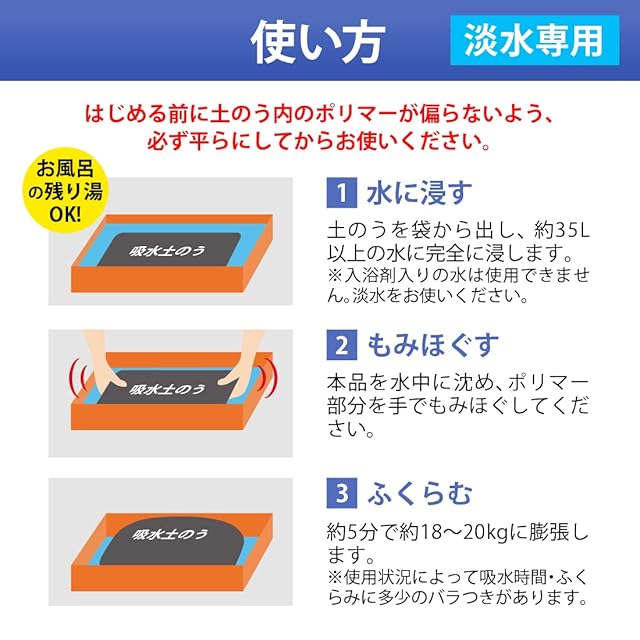 使い方 淡水専用

はじめる前に土のう内のポリマーが偏らないよう、必ず平らにしてからお使いください。

お風呂の残り湯OK!

吸水土のう

1 水に浸す

土のうを袋から出し、約35L以上の水に完全に浸します。
※入浴剤入りの水は使用できません。淡水をお使いください。

吸水土のう

2 もみほぐす

本品を水中に沈め、ポリマー部分を手でもみほぐしてください。

吸水土のう

3 ふくらむ

約5分で約18～20kgに膨張します。
※使用状況によって吸水時間・ふくらみに多少のバラつきがあります。