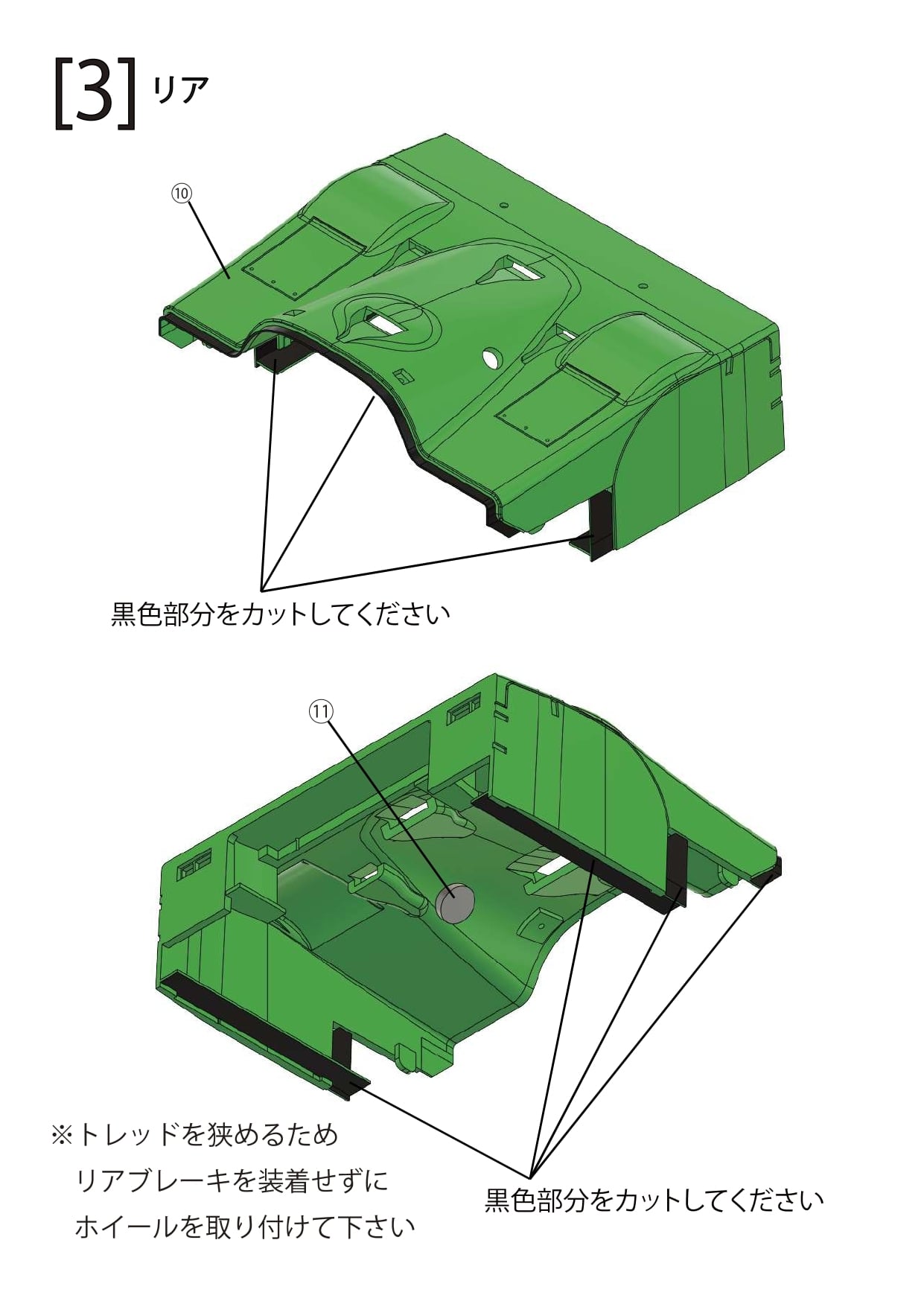 [3] リア

⑩

黒色部分をカットしてください

⑪

※トレッドを狭めるため
リアブレーキを装着せずに
ホイールを取り付けて下さい

黒色部分をカットしてください