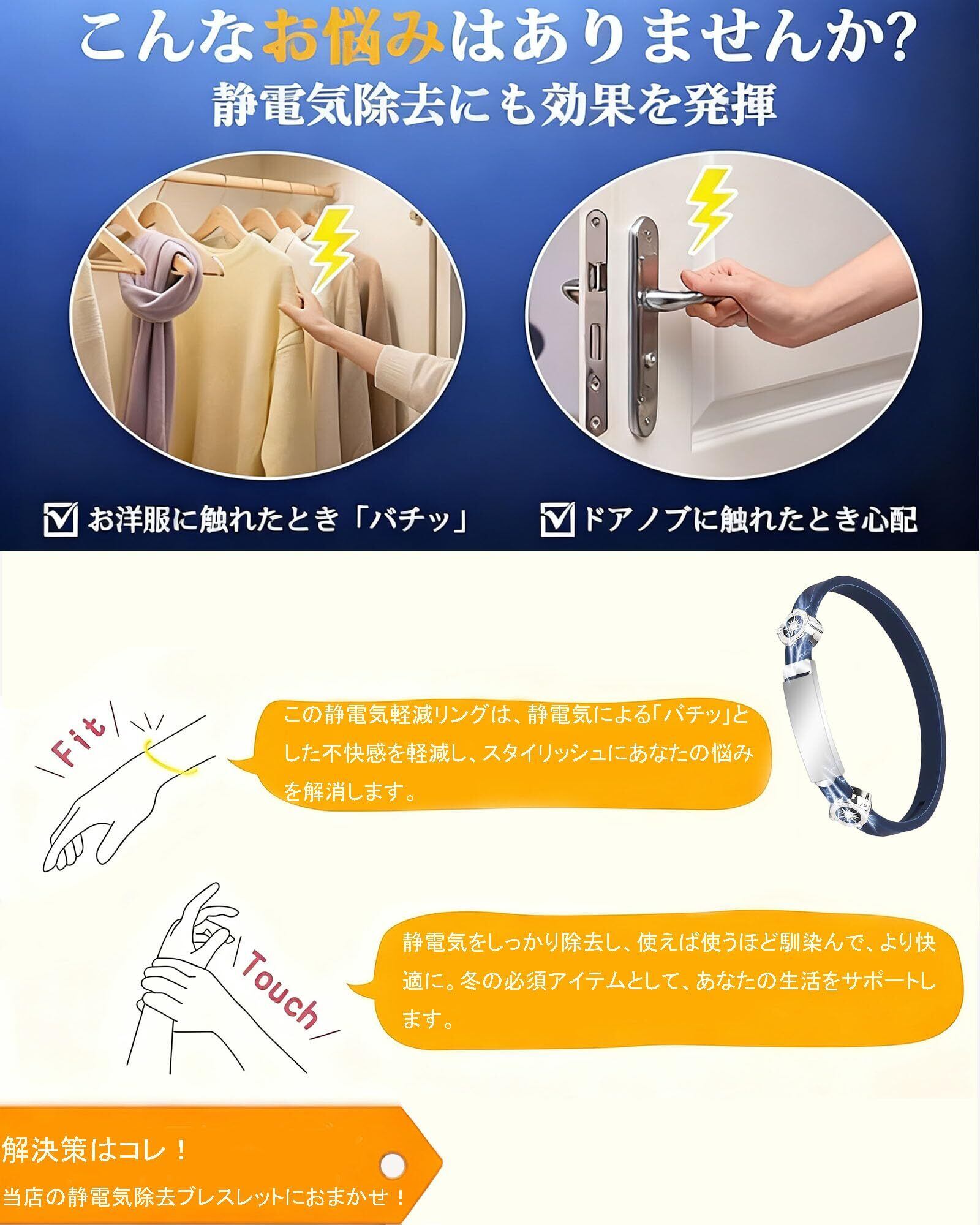 こんなお悩みはありませんか?
静電気除去にも効果を発揮

☑ お洋服に触れたとき「バチッ」

☑ ドアノブに触れたとき心配

Fit

この静電気軽減リングは、静電気による「バチッ」とした不快感を軽減し、スタイリッシュにあなたの悩みを解消します。

Touch

静電気をしっかり除去し、使えば使うほど馴染んで、より快適に。冬の必須アイテムとして、あなたの生活をサポートします。

解決策はコレ！
当店の静電気除去ブレスレットにおまかせ！