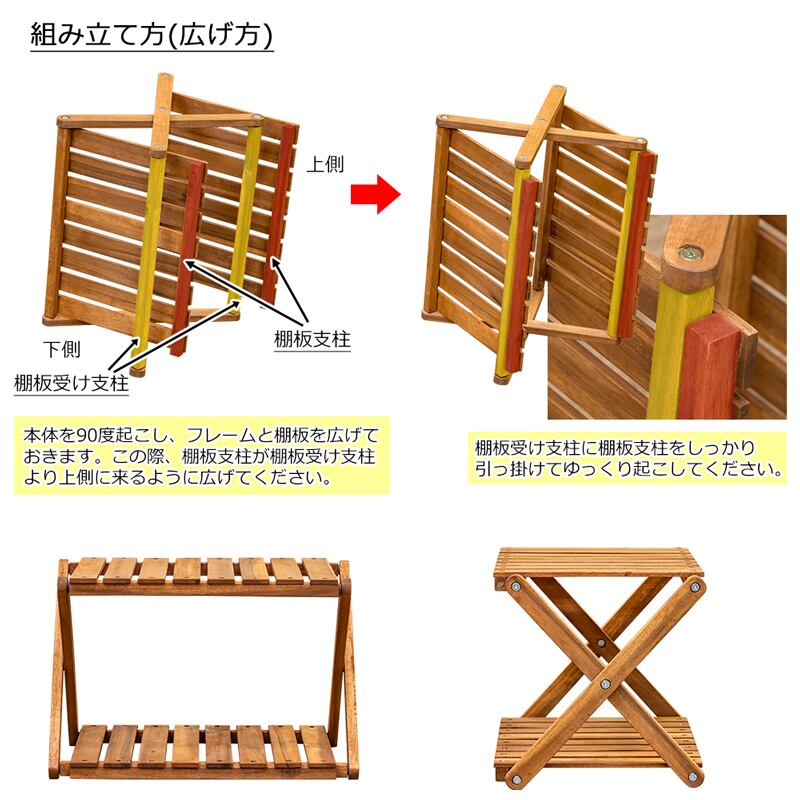 組み立て方(広げ方)

上側

下側

棚板支柱

棚板受け支柱

本体を90度起こし、フレームと棚板を広げておきます。この際、棚板支柱が棚板受け支柱より上側に来るように広げてください。

棚板受け支柱に棚板支柱をしっかり引っ掛けてゆっくり起こしてください。