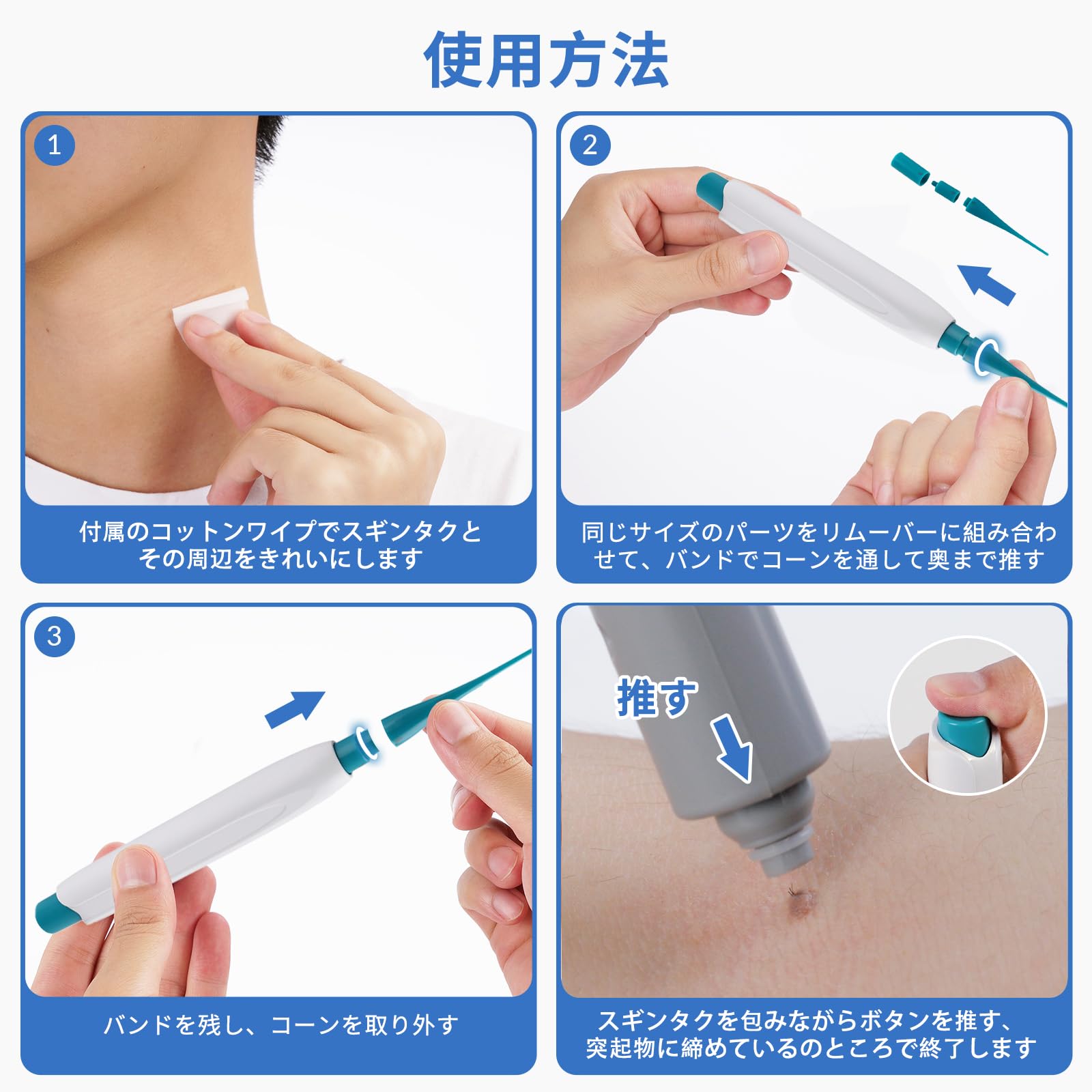 使用方法

1

付属のコットンワイプでスギンタクとその周辺をきれいにします

2

同じサイズのパーツをリムーバーに組み合わせて、バンドでコーンを通して奥まで推す

3

バンドを残し、コーンを取り外す

推す

スギンタクを包みながらボタンを推す、突起物に締めているのところで終了します