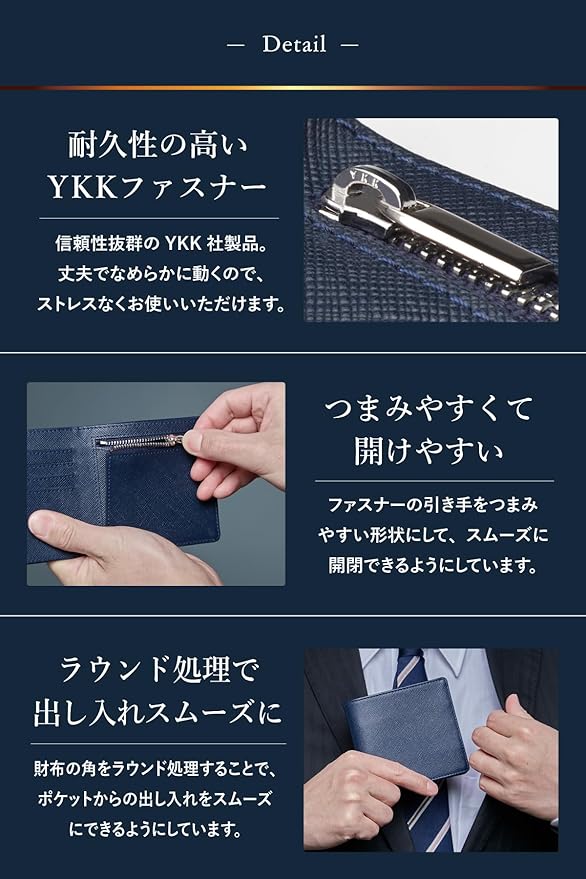 — Detail —

耐久性の高い
YKKファスナー

信頼性抜群の YKK 社製品。
丈夫でなめらかに動くので、
ストレスなくお使いいただけます。

YKK

つまみやすくて
開けやすい

ファスナーの引き手をつまみ
やすい形状にして、スムーズに
開閉できるようにしています。

ラウンド処理で
出し入れスムーズに

財布の角をラウンド処理することで、
ポケットからの出し入れをスムーズ
にできるようにしています。