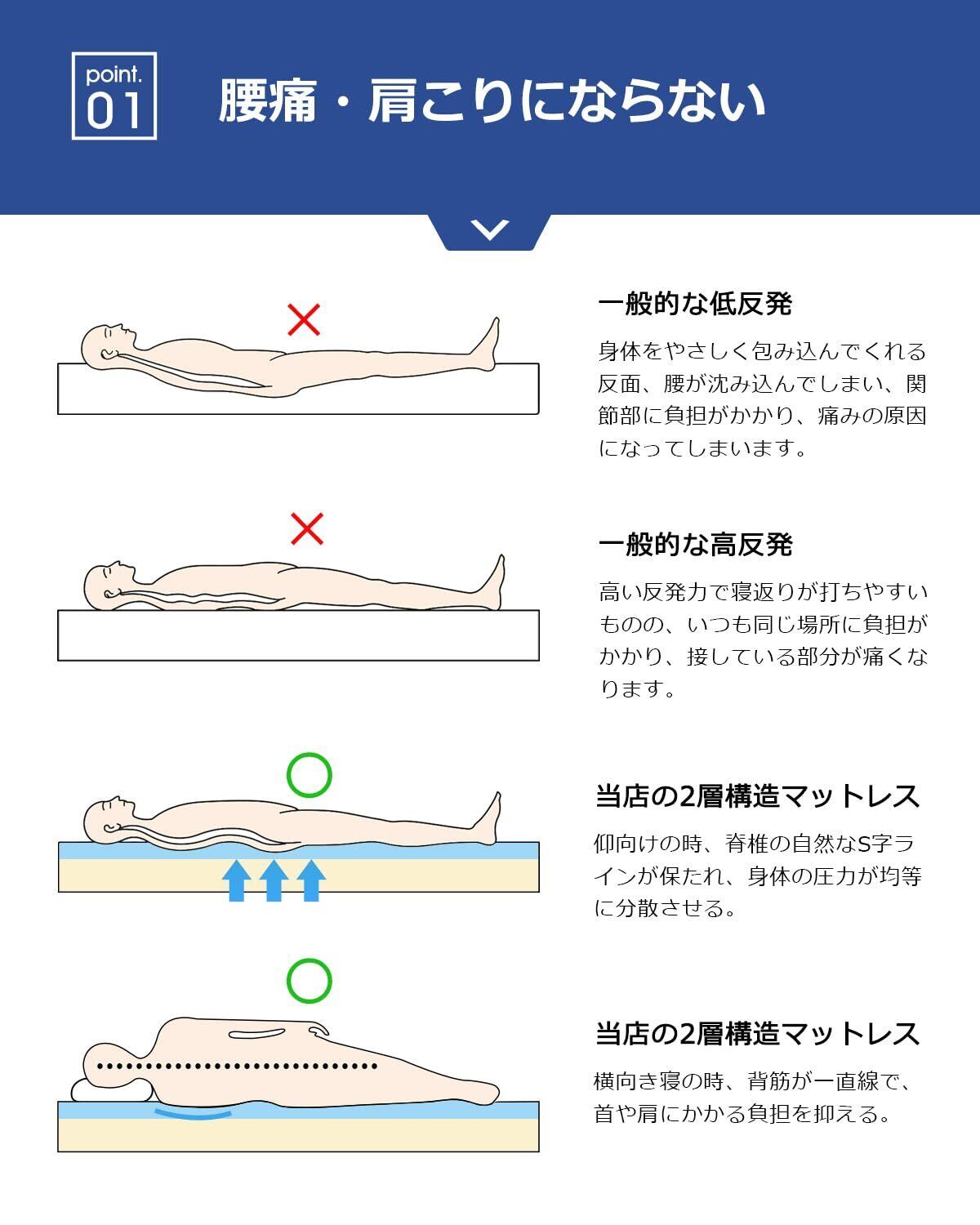 point.
01

腰痛・肩こりにならない

一般的な低反発

身体をやさしく包み込んでくれる反面、腰が沈み込んでしまい、関節部に負担がかかり、痛みの原因になってしまいます。

一般的な高反発

高い反発力で寝返りが打ちやすいものの、いつも同じ場所に負担がかかり、接している部分が痛くなります。

当店の2層構造マットレス

仰向けの時、脊椎の自然なS字ラインが保たれ、身体の圧力が均等に分散させる。

当店の2層構造マットレス

横向き寝の時、背筋が一直線で、首や肩にかかる負担を抑える。