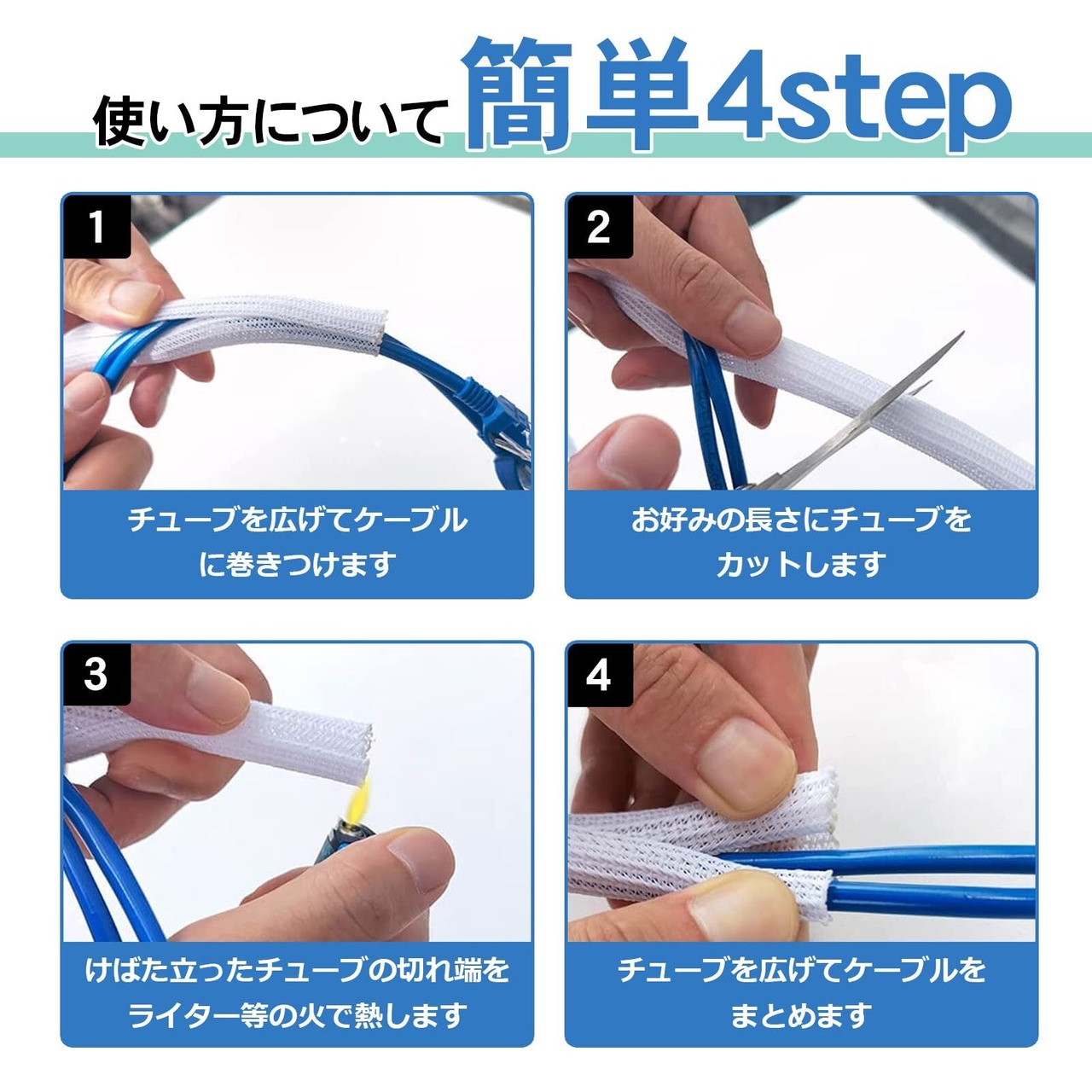 使い方について 簡単4step

1

チューブを広げてケーブルに巻きつけます

2

お好みの長さにチューブをカットします

3

けばた立ったチューブの切れ端をライター等の火で熱します

4

チューブを広げてケーブルをまとめます