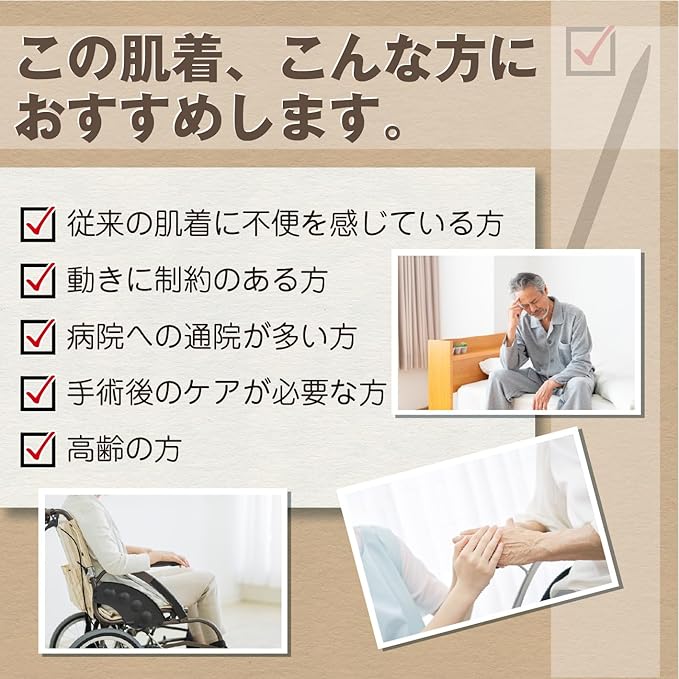 この肌着、こんな方におすすめします。

従来の肌着に不便を感じている方

動きに制約のある方

病院への通院が多い方

手術後のケアが必要な方

高齢の方