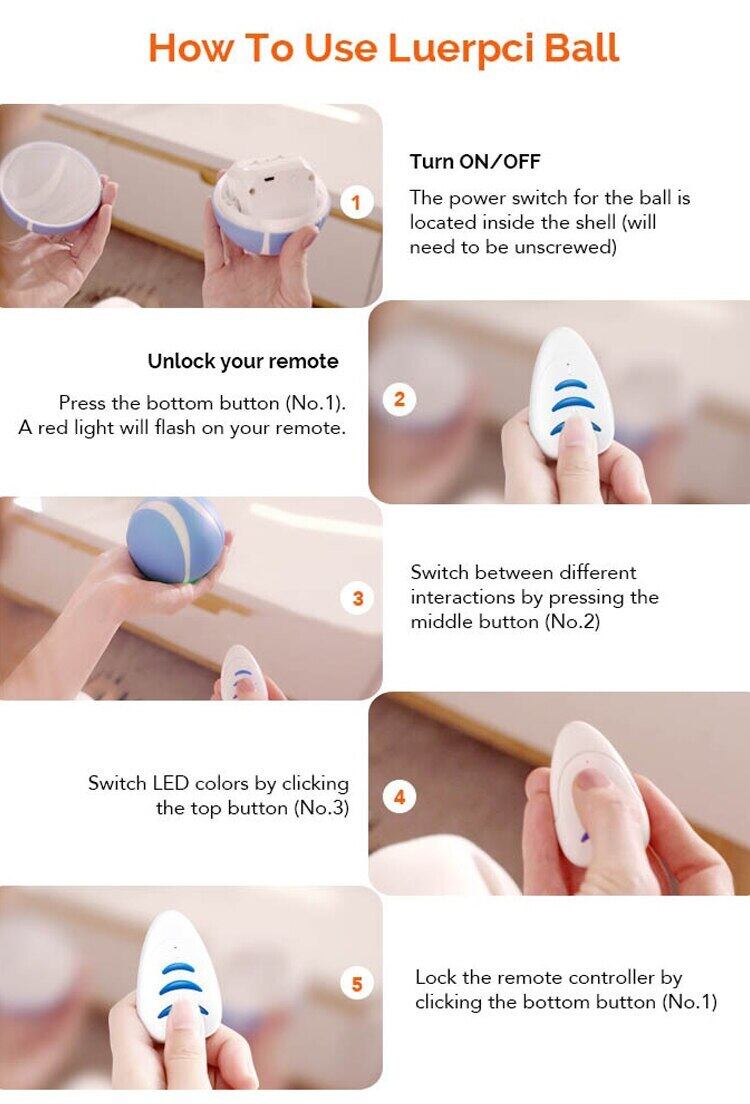 How To Use Luerpci Ball

1

Turn ON/OFF

The power switch for the ball is located inside the shell (will need to be unscrewed)

Unlock your remote

Press the bottom button (No.1). A red light will flash on your remote.

2

3

Switch between different interactions by pressing the middle button (No.2)

Switch LED colors by clicking the top button (No.3)

4

5

Lock the remote controller by clicking the bottom button (No.1)