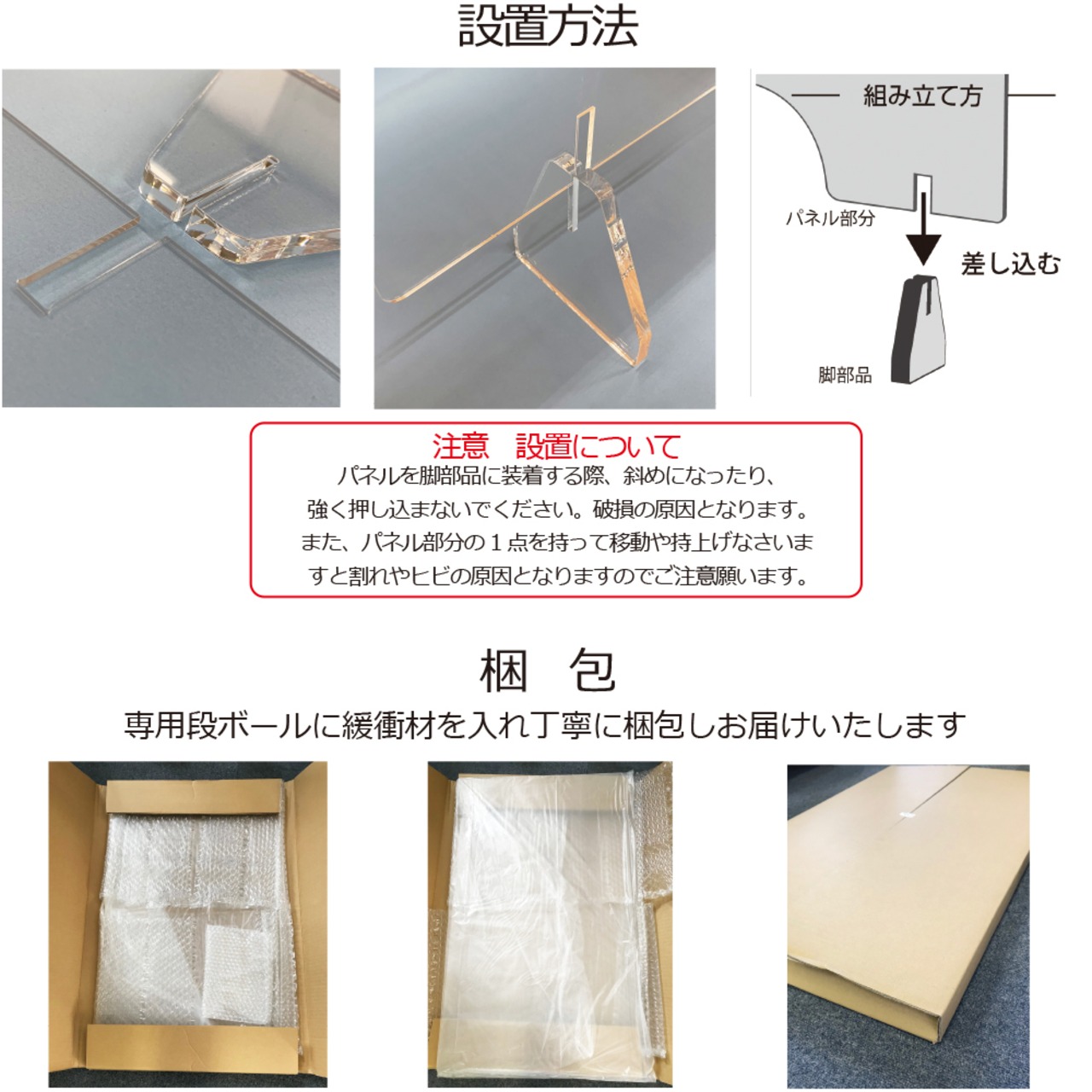 設置方法

組み立て方

パネル部分

差し込む

脚部品

注意　設置について

パネルを脚部品に装着する際、斜めになったり、強く押し込まないでください。破損の原因となります。また、パネル部分の１点を持って移動や持上げなさいますと割れやヒビの原因となりますのでご注意願います。

梱　包

専用段ボールに緩衝材を入れ丁寧に梱包しお届けいたします