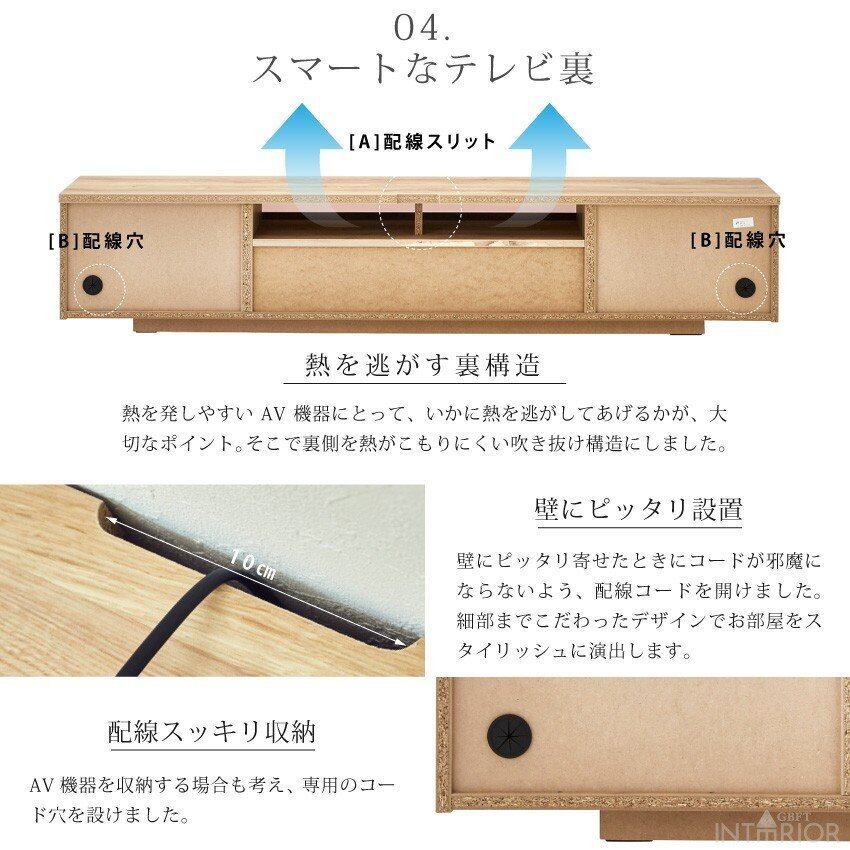 04.
スマートなテレビ裏

[A]配線スリット

[B]配線穴

[B]配線穴

熱を逃がす裏構造

熱を発しやすい AV 機器にとって、いかに熱を逃がしてあげるかが、大切なポイント。そこで裏側を熱がこもりにくい吹き抜け構造にしました。

10cm

壁にピッタリ設置

壁にピッタリ寄せたときにコードが邪魔にならないよう、配線コードを開けました。細部までこだわったデザインでお部屋をスタイリッシュに演出します。

配線スッキリ収納

AV 機器を収納する場合も考え、専用のコード穴を設けました。

GBFT INTERIOR