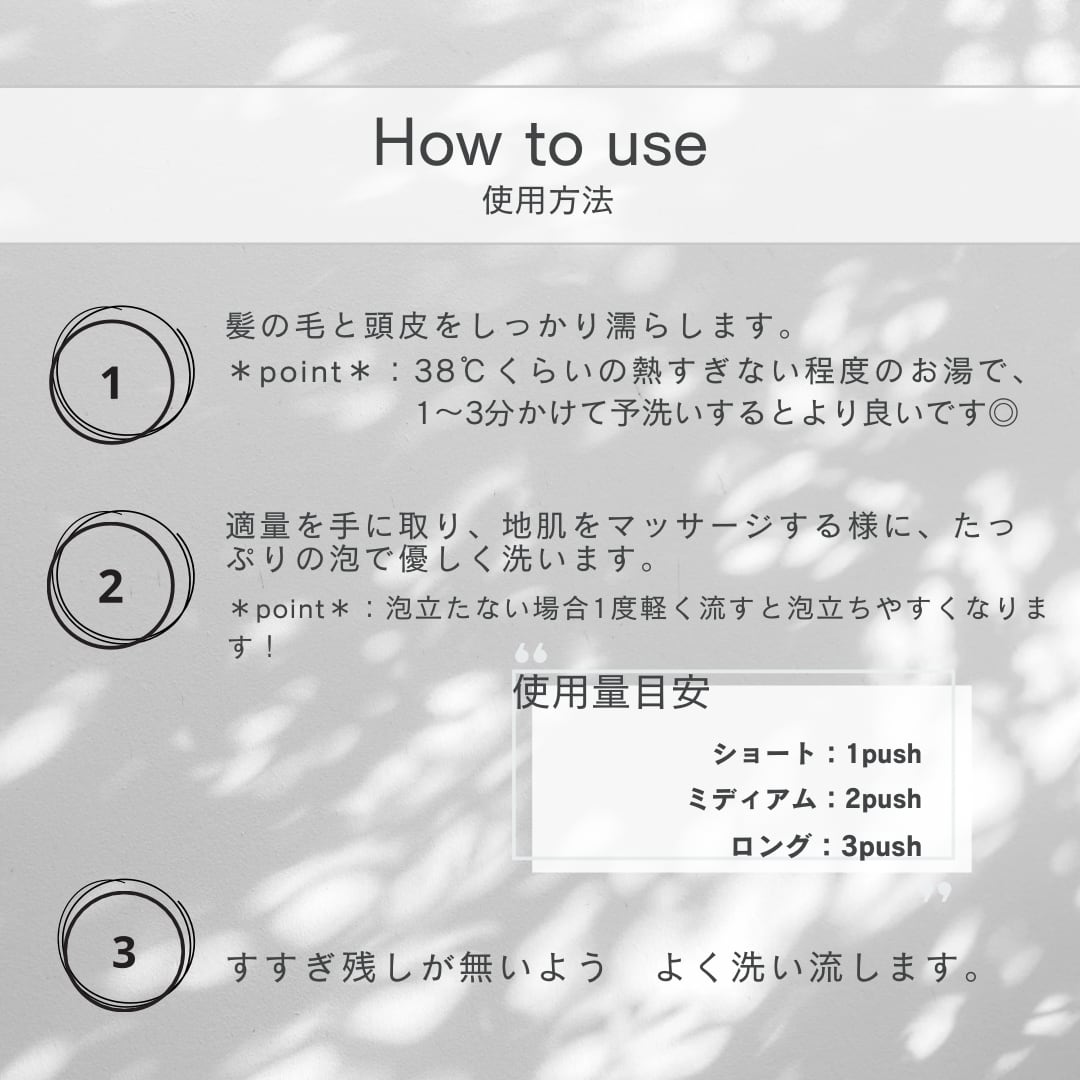 How to use
使用方法

1
髪の毛と頭皮をしっかり濡らします。
＊point＊：38℃くらいの熱すぎない程度のお湯で、1〜3分かけて予洗いするとより良いです◎

2
適量を手に取り、地肌をマッサージする様に、たっぷりの泡で優しく洗います。
＊point＊：泡立たない場合1度軽く流すと泡立ちやすくなります！

“
使用量目安
ショート：1push
ミディアム：2push
ロング：3push
”

3
すすぎ残しが無いよう　よく洗い流します。