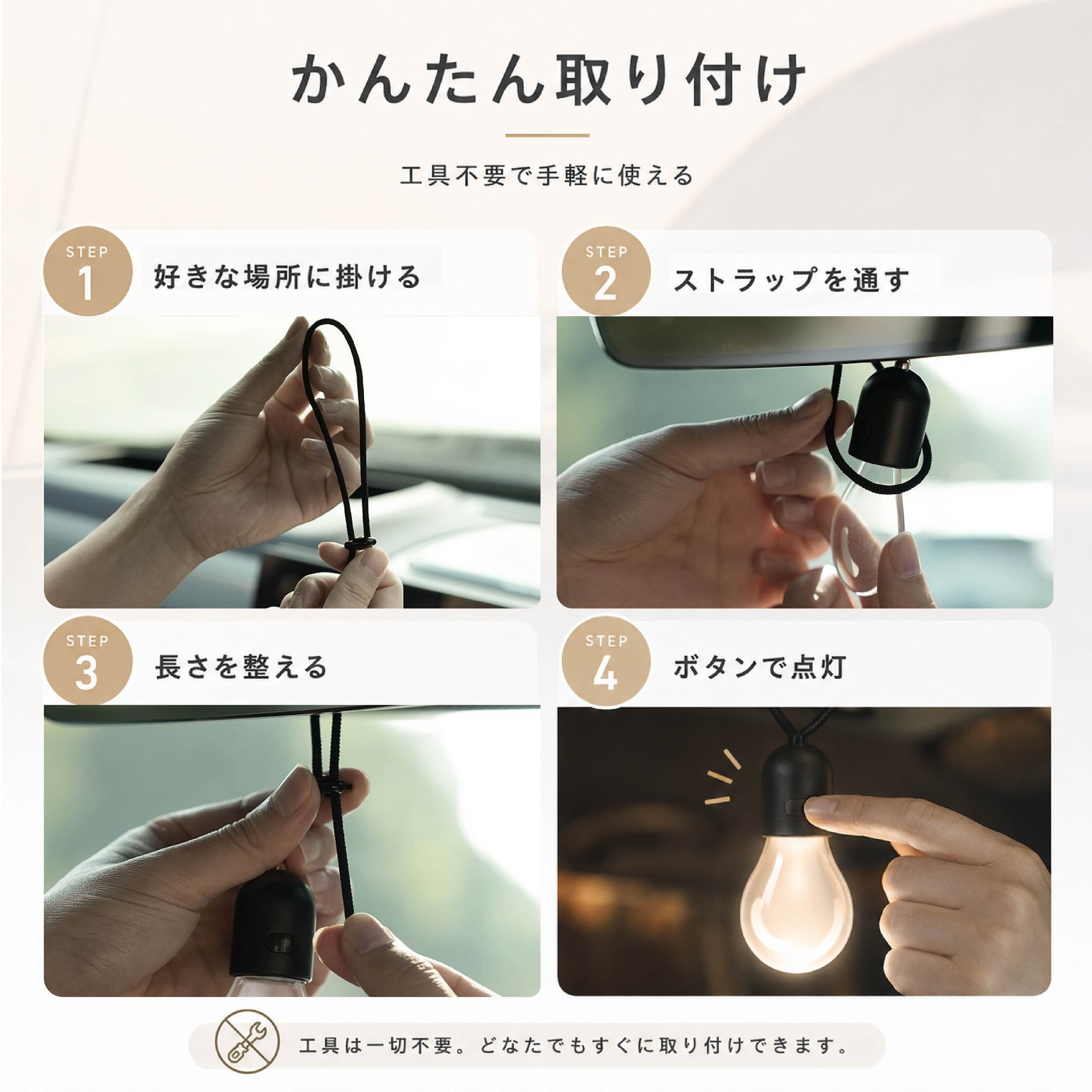 かんたん取り付け

工具不要で手軽に使える

STEP
1
好きな場所に掛ける

STEP
2
ストラップを通す

STEP
3
長さを整える

STEP
4
ボタンで点灯

工具は一切不要。どなたでもすぐに取り付けできます。