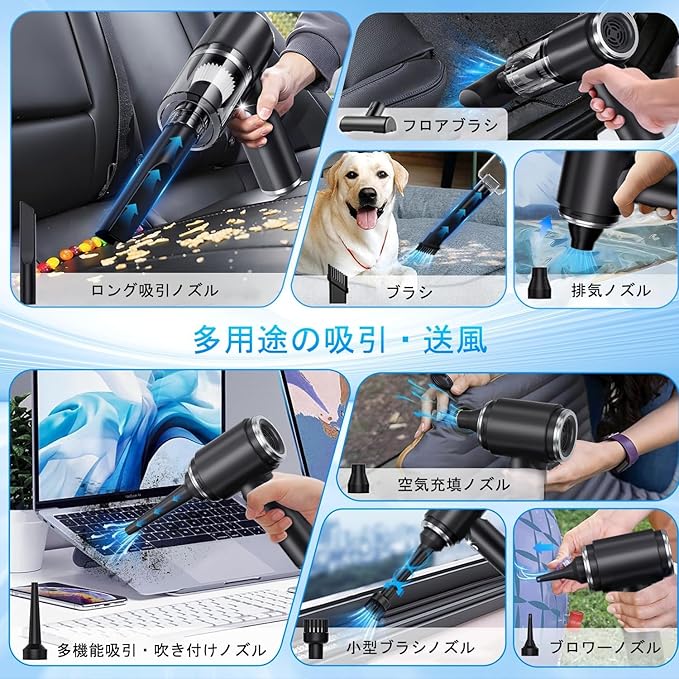 ロング吸引ノズル

フロアブラシ

ブラシ

排気ノズル

多用途の吸引・送風

多機能吸引・吹き付けノズル

空気充填ノズル

小型ブラシノズル

ブロワーノズル