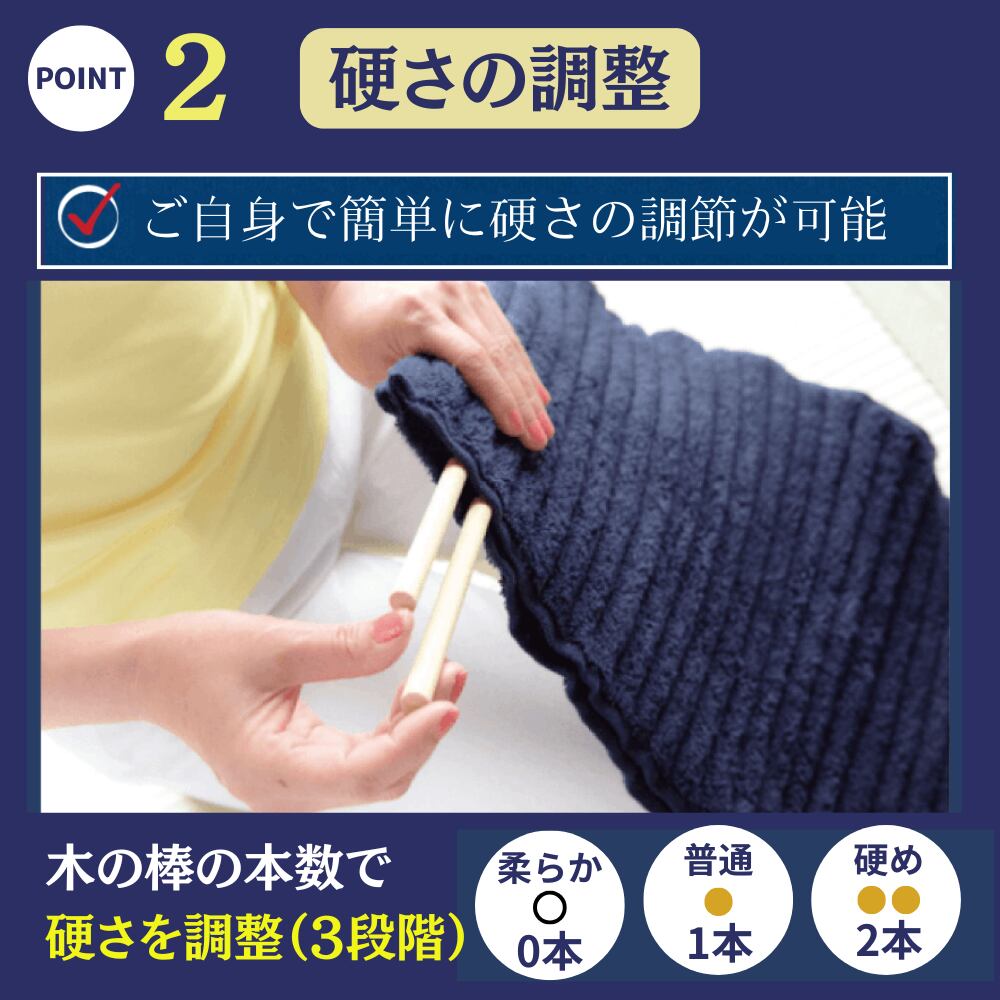 POINT 2 硬さの調整

ご自身で簡単に硬さの調節が可能

木の棒の本数で
硬さを調整(3段階)

柔らか
○
0本

普通
●
1本

硬め
●●
2本