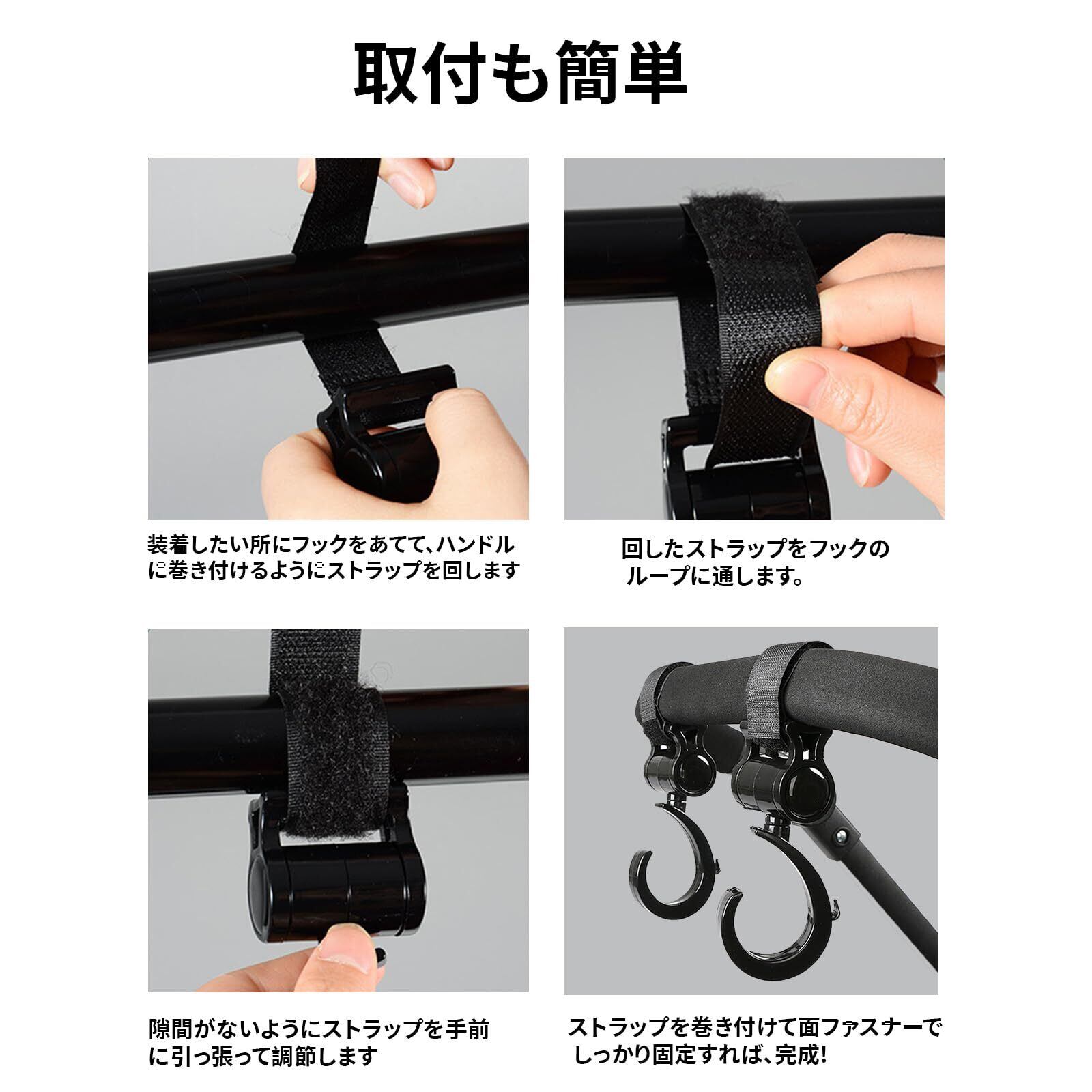 取付も簡単

装着したい所にフックをあてて、ハンドルに巻き付けるようにストラップを回します

回したストラップをフックのループに通します。

隙間がないようにストラップを手前に引っ張って調節します

ストラップを巻き付けて面ファスナーでしっかり固定すれば、完成!