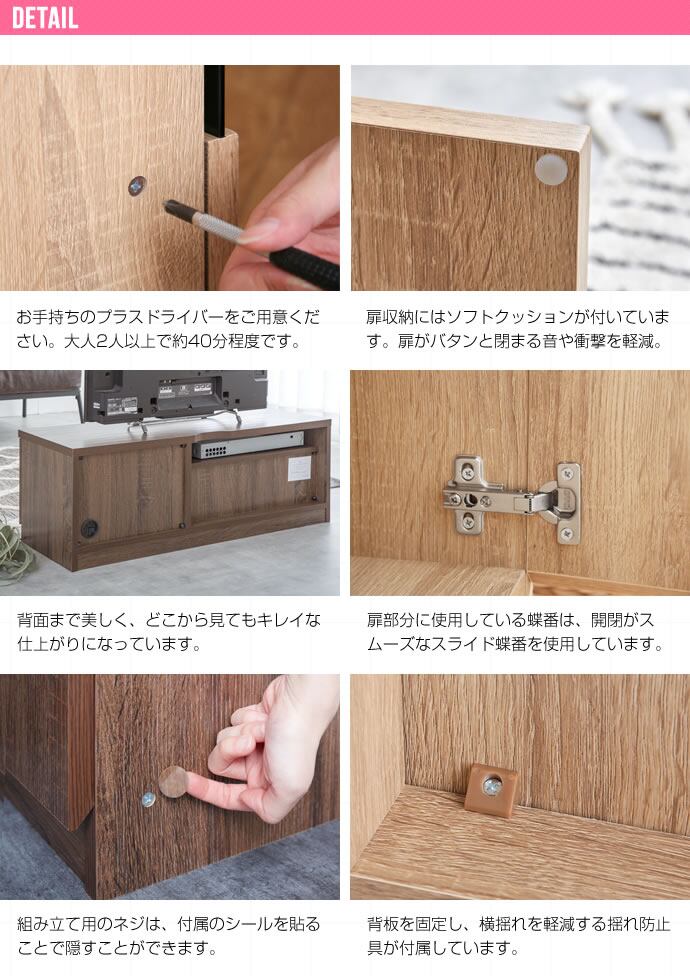 DETAIL

お手持ちのプラスドライバーをご用意ください。大人2人以上で約40分程度です。

扉収納にはソフトクッションが付いています。扉がバタンと閉まる音や衝撃を軽減。

背面まで美しく、どこから見てもキレイな仕上がりになっています。

扉部分に使用している蝶番は、開閉がスムーズなスライド蝶番を使用しています。

組み立て用のネジは、付属のシールを貼ることで隠すことができます。

背板を固定し、横揺れを軽減する揺れ防止具が付属しています。