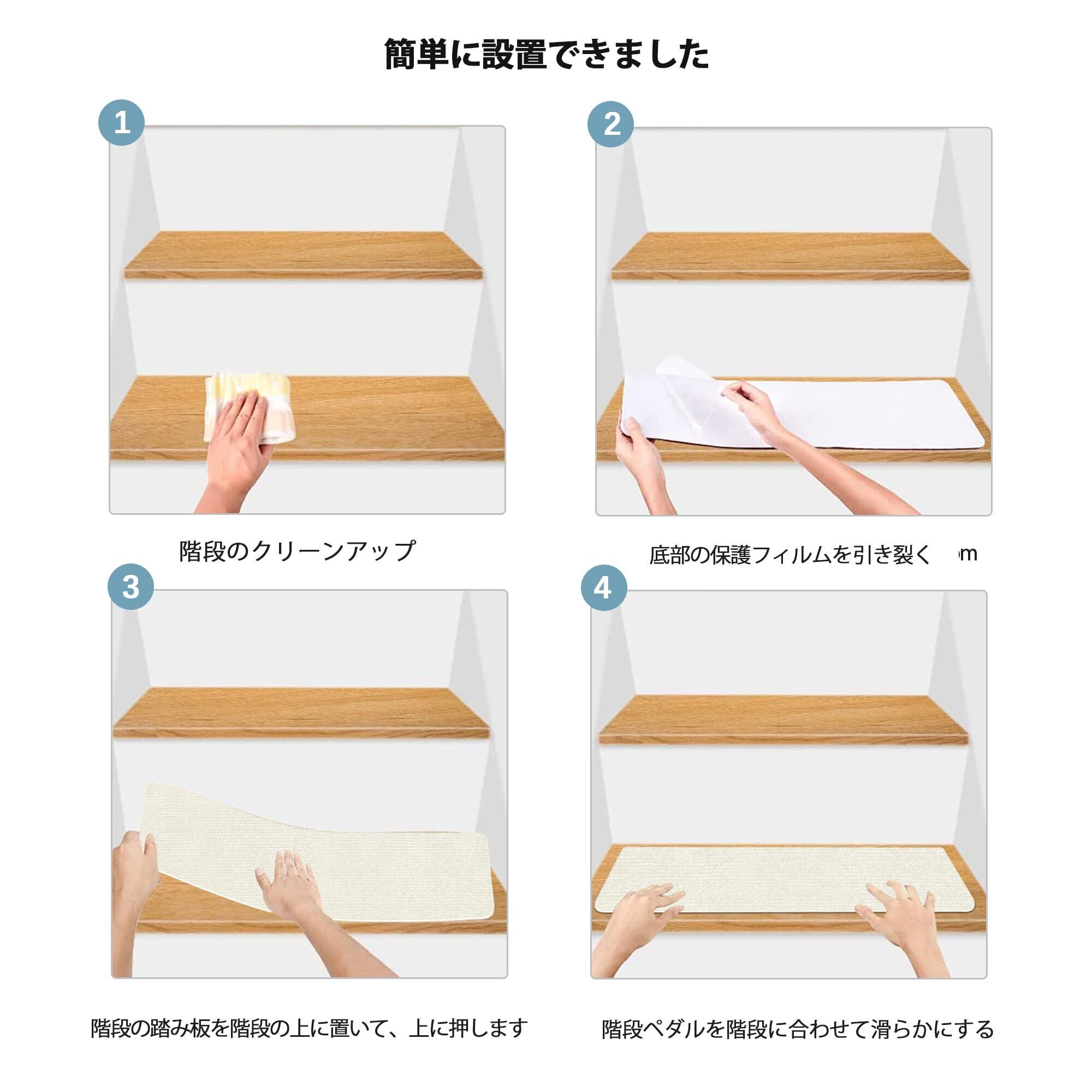 簡単に設置できました

1

階段のクリーンアップ

2

底部の保護フィルムを引き裂く m

3

階段の踏み板を階段の上に置いて、上に押します

4

階段ペダルを階段に合わせて滑らかにする