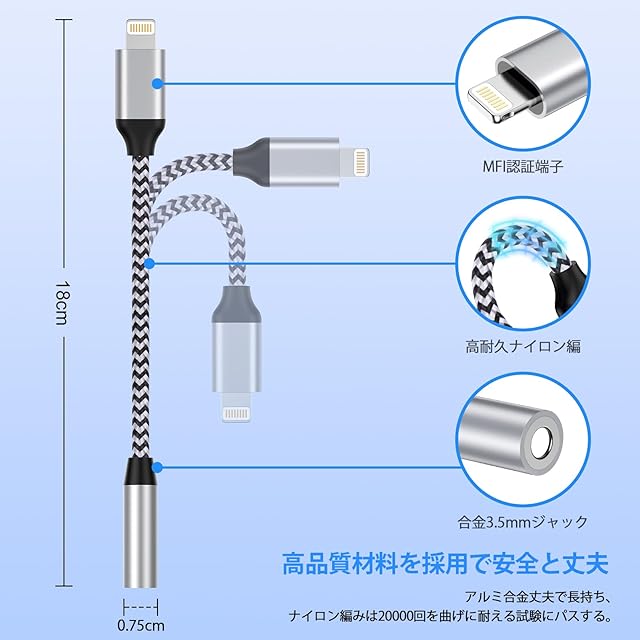 18cm

MFI認証端子

高耐久ナイロン編

合金3.5mmジャック

高品質材料を採用で安全と丈夫

アルミ合金丈夫で長持ち、
ナイロン編みは20000回を曲げに耐える試験にパスする。

0.75cm