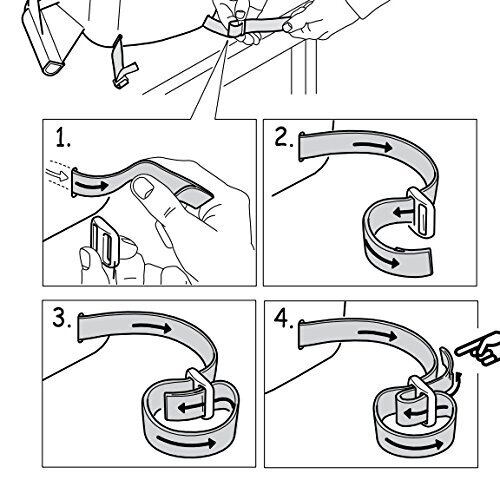 1.

2.

3.

4.