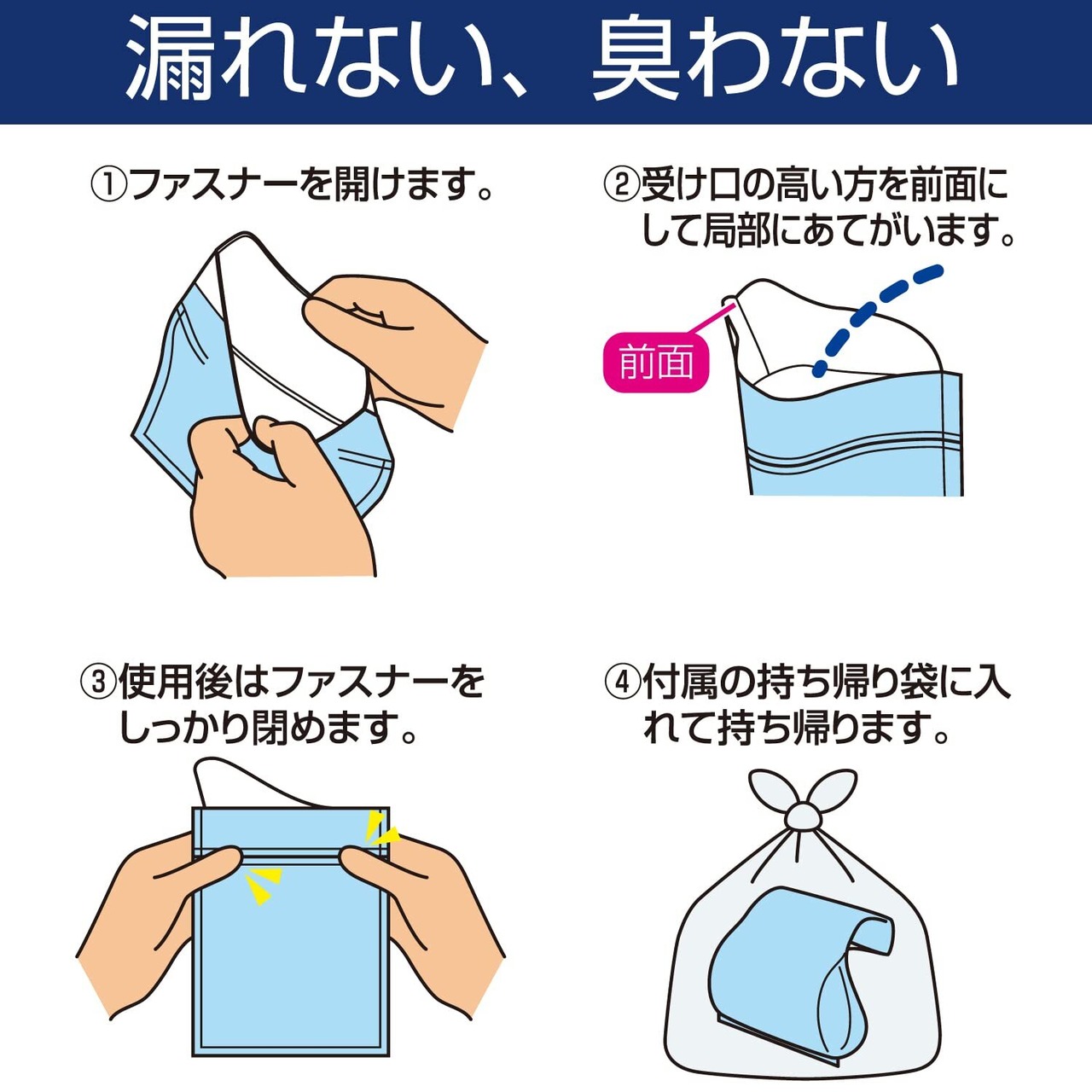 漏れない、臭わない

①ファスナーを開けます。

②受け口の高い方を前面にして局部にあてがいます。

前面

③使用後はファスナーをしっかり閉めます。

④付属の持ち帰り袋に入れて持ち帰ります。