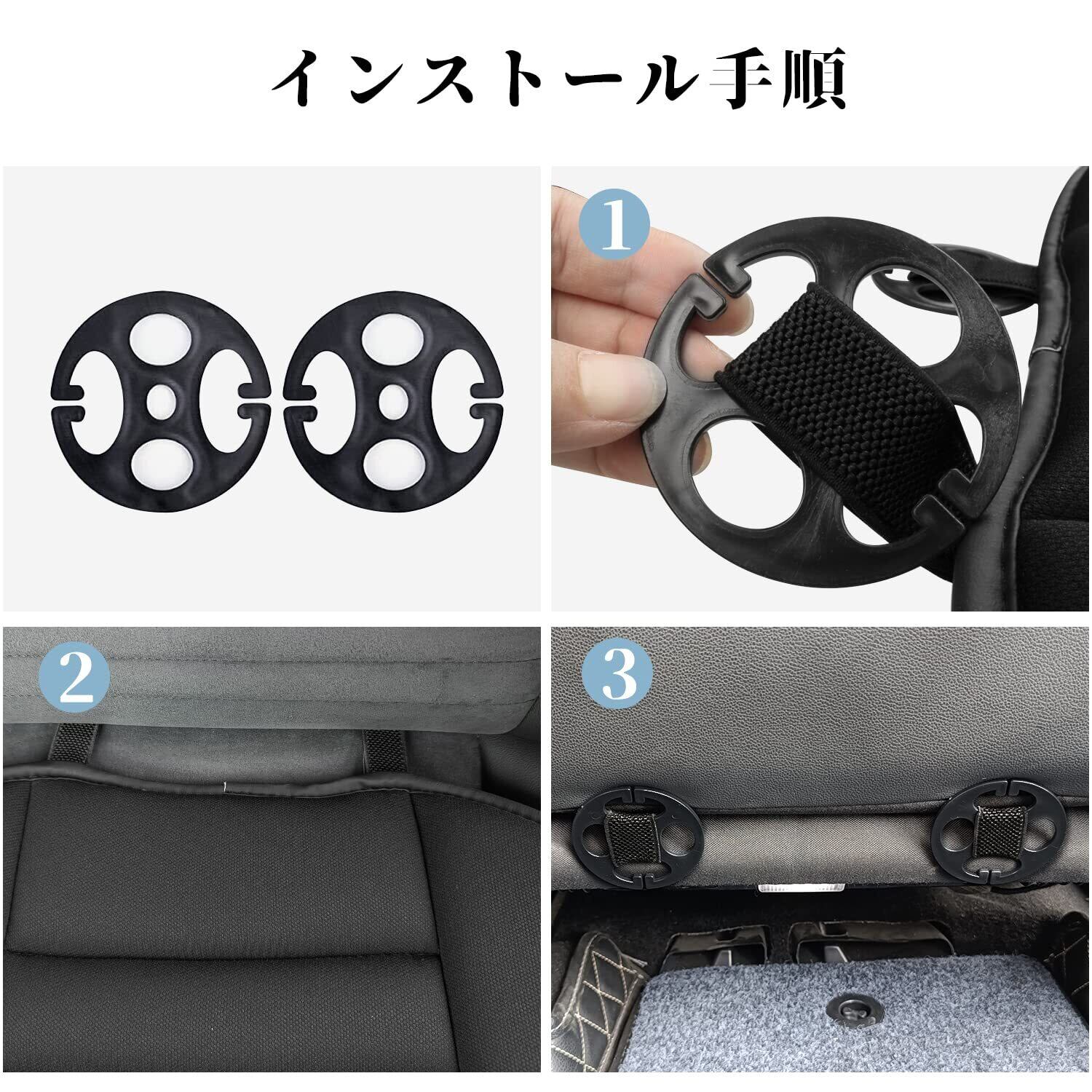 インストール手順

1

2

3